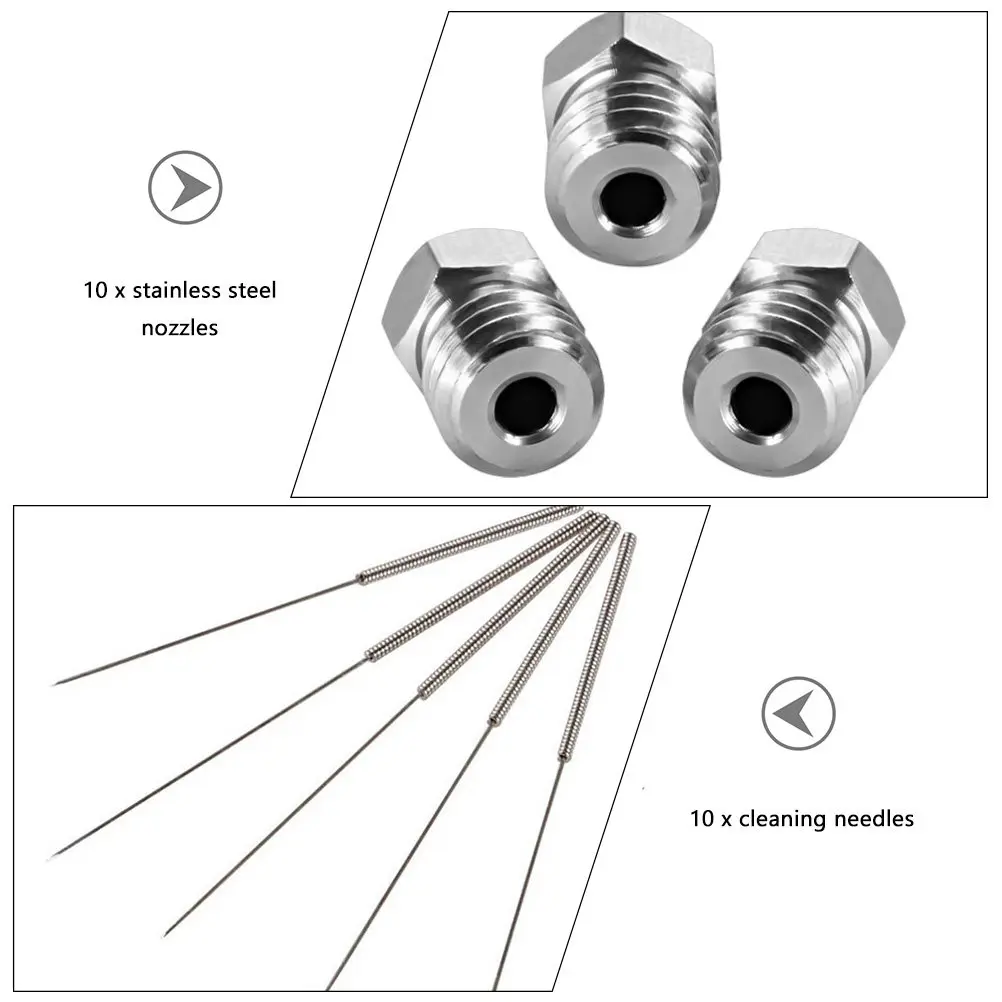 10 x stainless steel nozzles

10 x cleaning needles