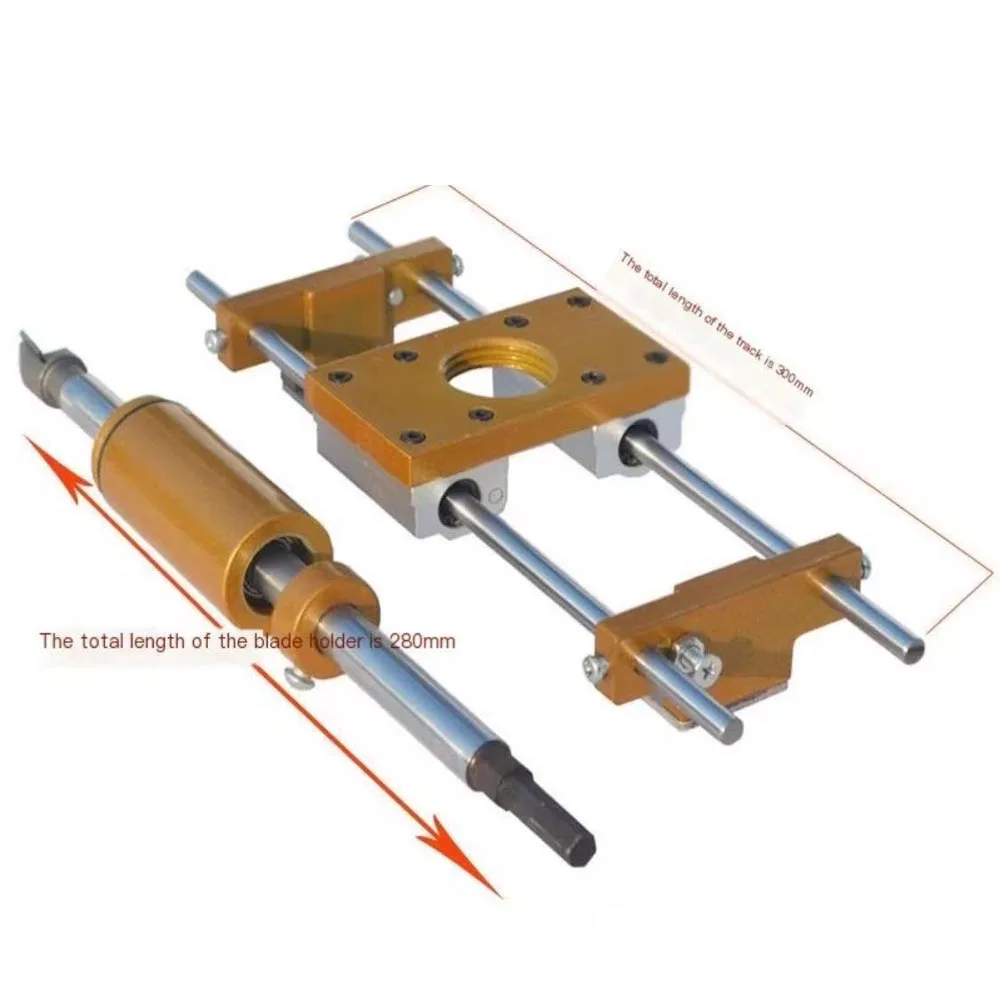 The total length of the track is 300mm

The total length of the blade holder is 280mm