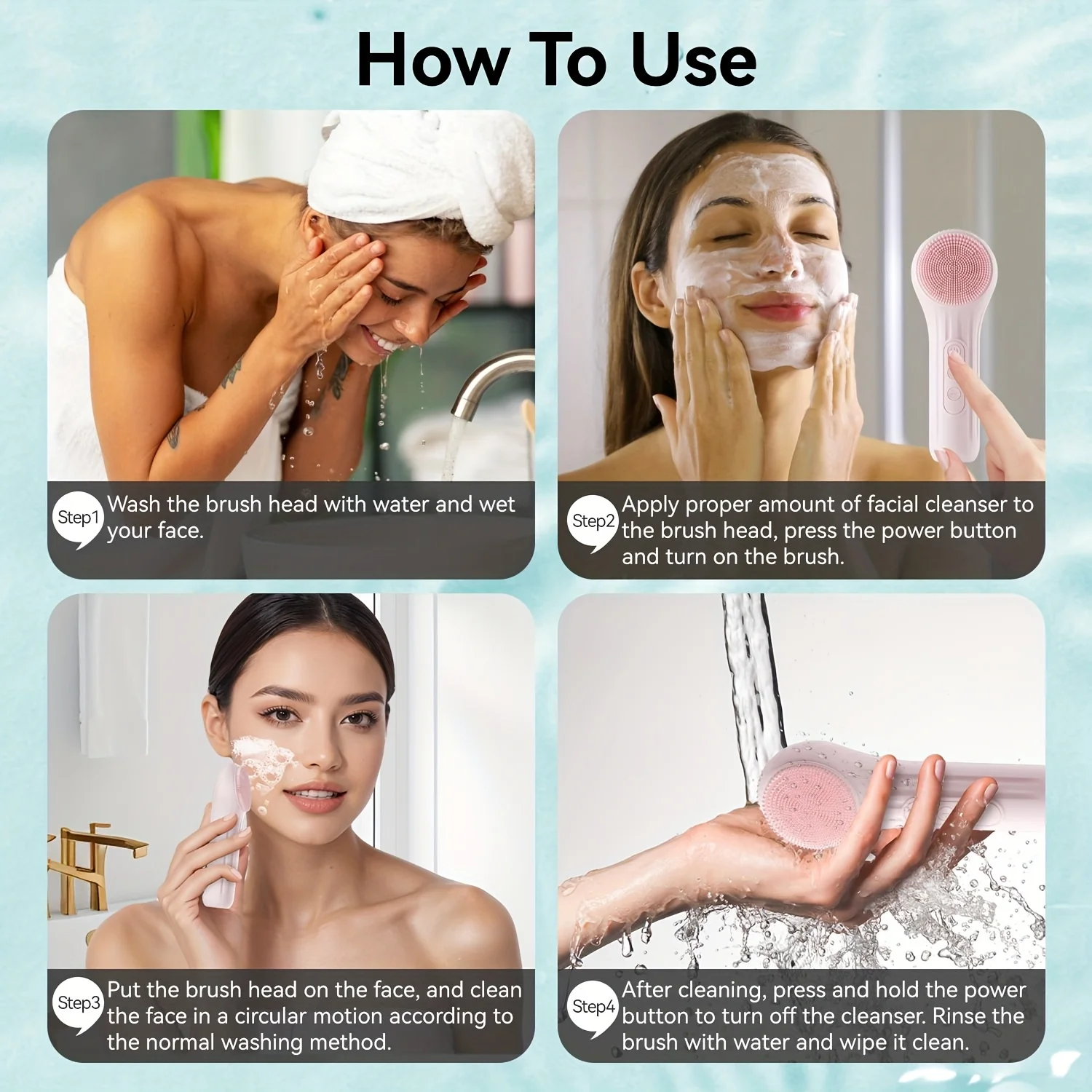 How To Use

Step1 Wash the brush head with water and wet your face.

Step2 Apply proper amount of facial cleanser to the brush head, press the power button and turn on the brush.

Step3 Put the brush head on the face, and clean the face in a circular motion according to the normal washing method.

Step4 After cleaning, press and hold the power button to turn off the cleanser. Rinse the brush with water and wipe it clean.