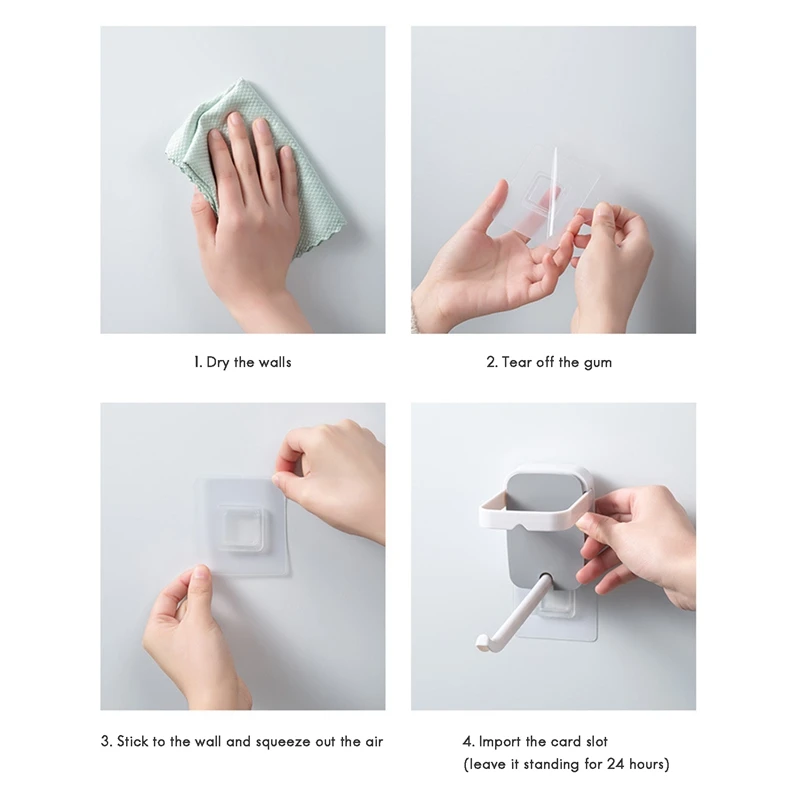 1. Dry the walls

2. Tear off the gum

3. Stick to the wall and squeeze out the air

4. Import the card slot
(leave it standing for 24 hours)