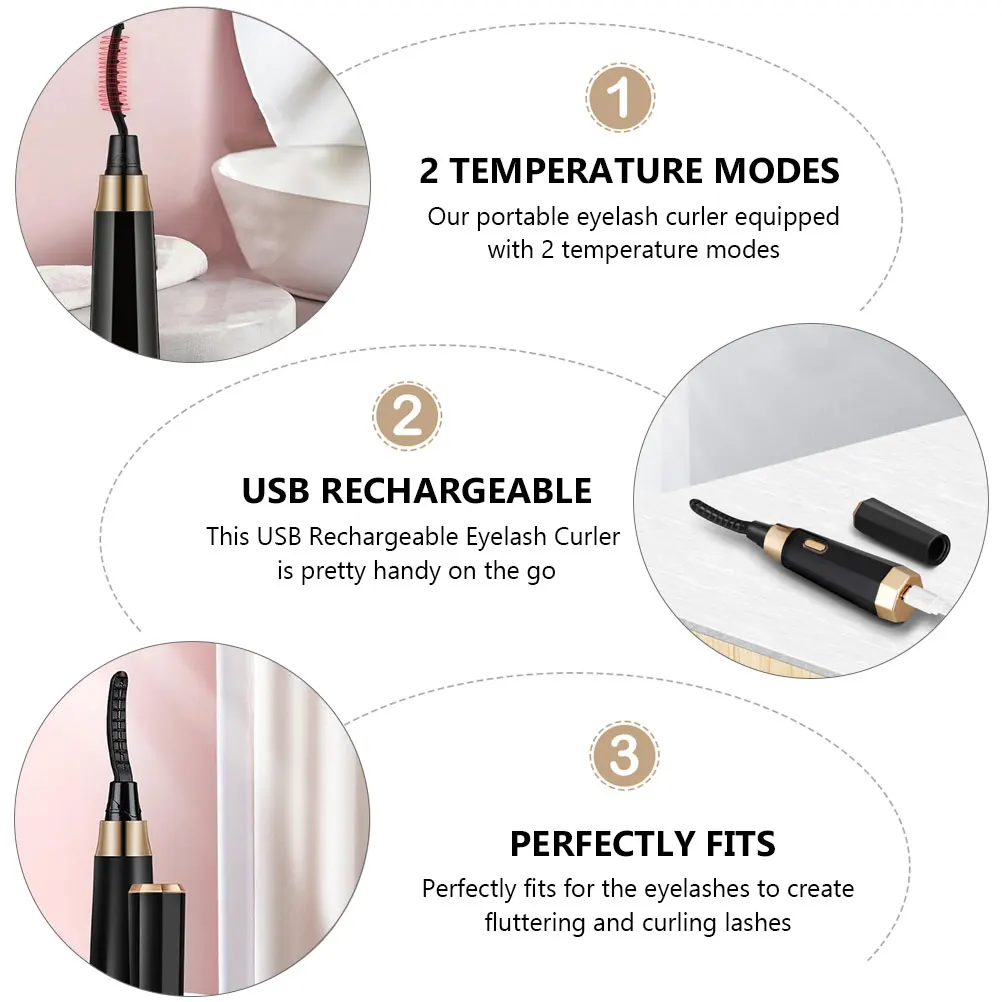 1

2 TEMPERATURE MODES

Our portable eyelash curler equipped with 2 temperature modes

2

USB RECHARGEABLE

This USB Rechargeable Eyelash Curler is pretty handy on the go

3

PERFECTLY FITS

Perfectly fits for the eyelashes to create fluttering and curling lashes