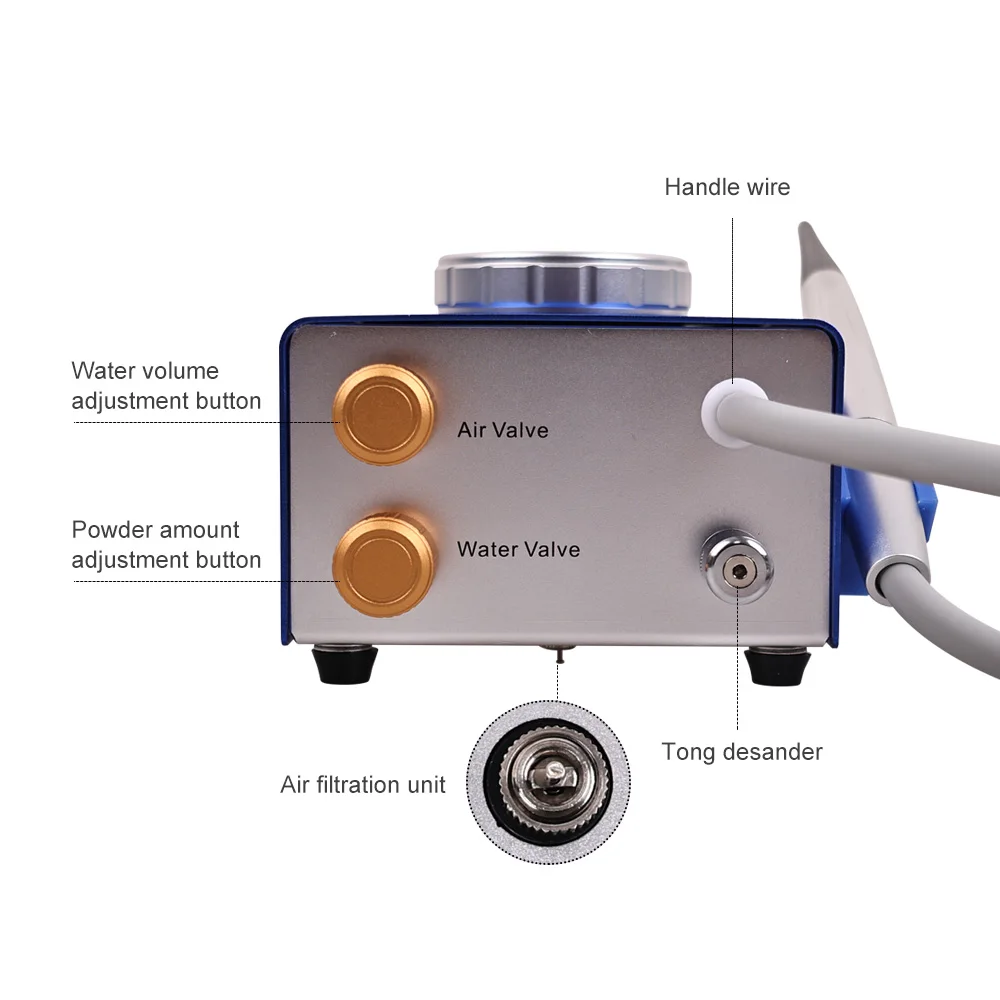 Handle wire

Water volume adjustment button

Air Valve

Powder amount adjustment button

Water Valve

Tong desander

Air filtration unit