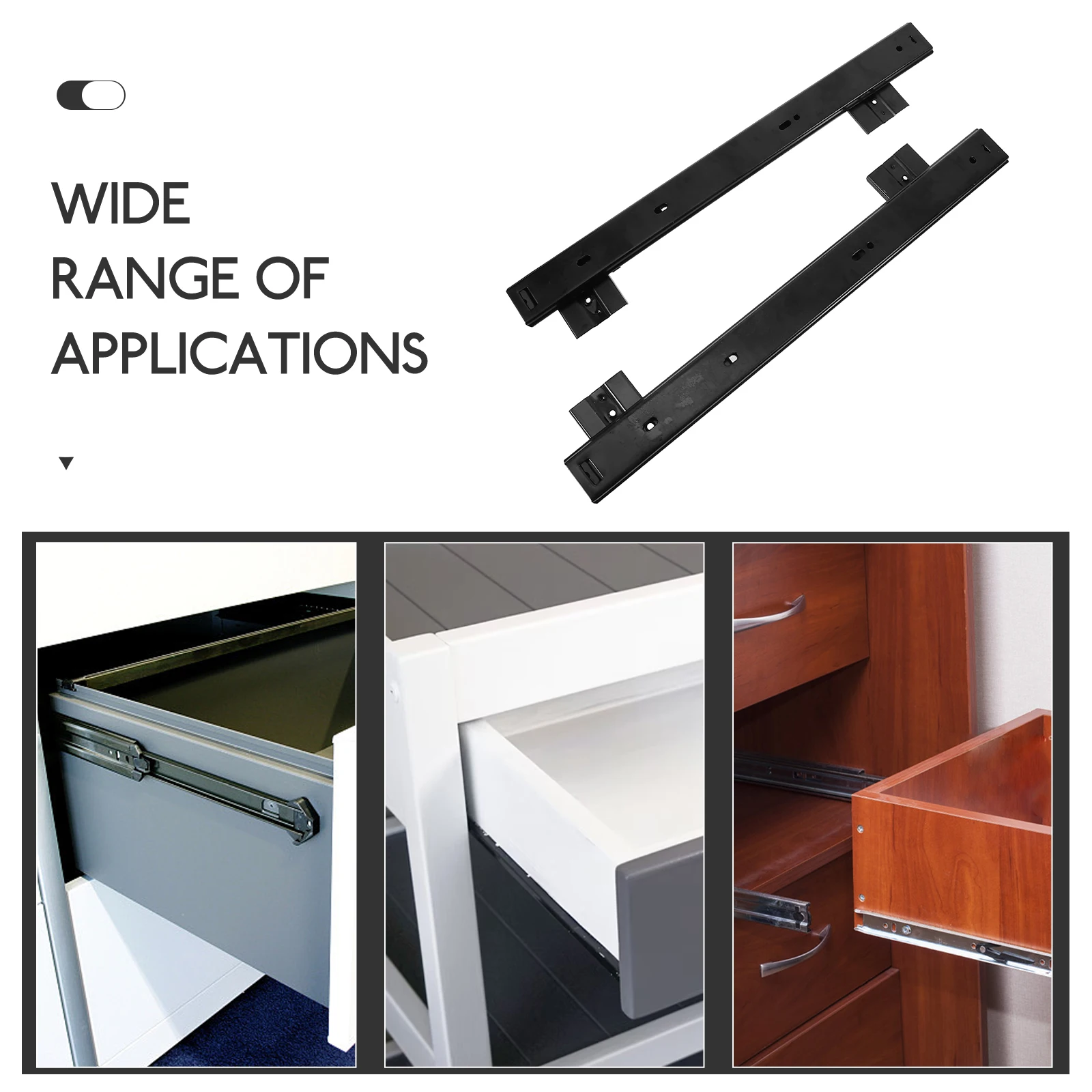 WIDE
RANGE OF
APPLICATIONS