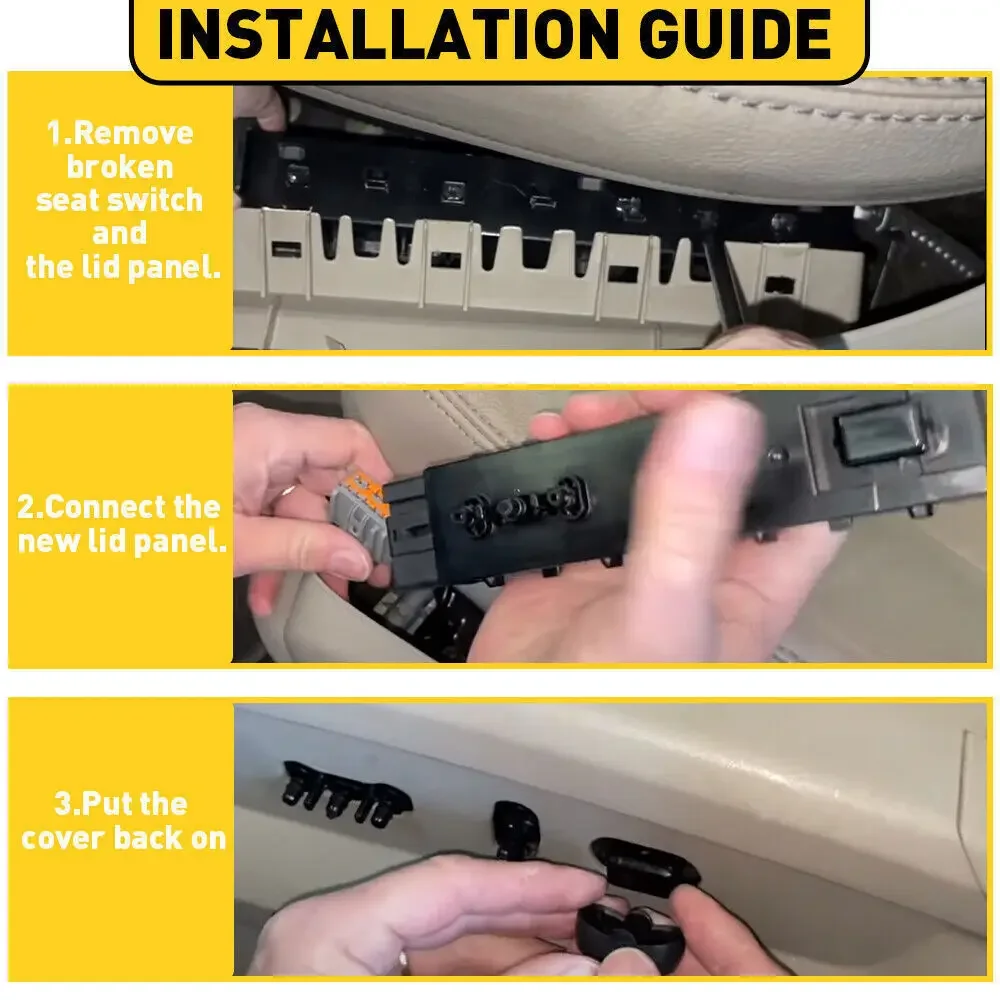 INSTALLATION GUIDE

1.Remove broken seat switch and the lid panel.

2.Connect the new lid panel.

3.Put the cover back on