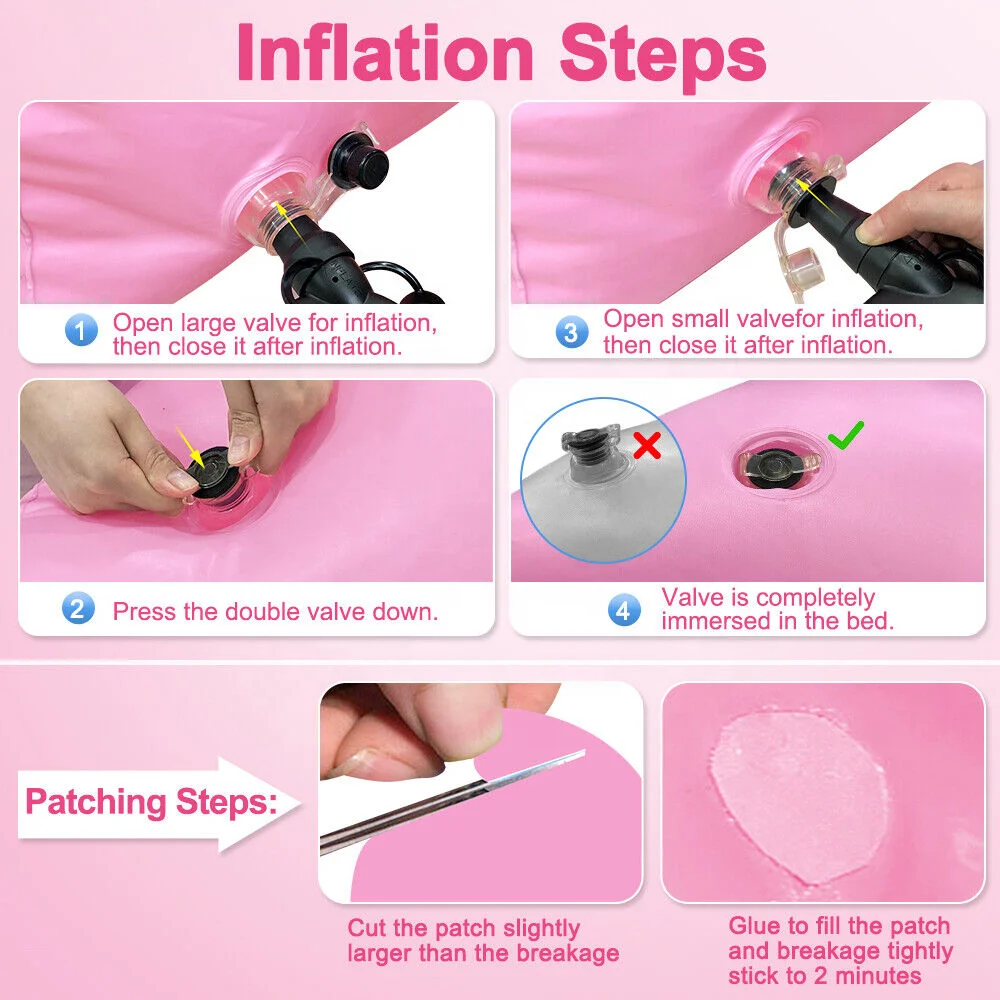 Inflation Steps

1 Open large valve for inflation, then close it after inflation.

3 Open small valvefor inflation, then close it after inflation.

2 Press the double valve down.

4 Valve is completely immersed in the bed.

Patching Steps:

Cut the patch slightly larger than the breakage

Glue to fill the patch and breakage tightly stick to 2 minutes