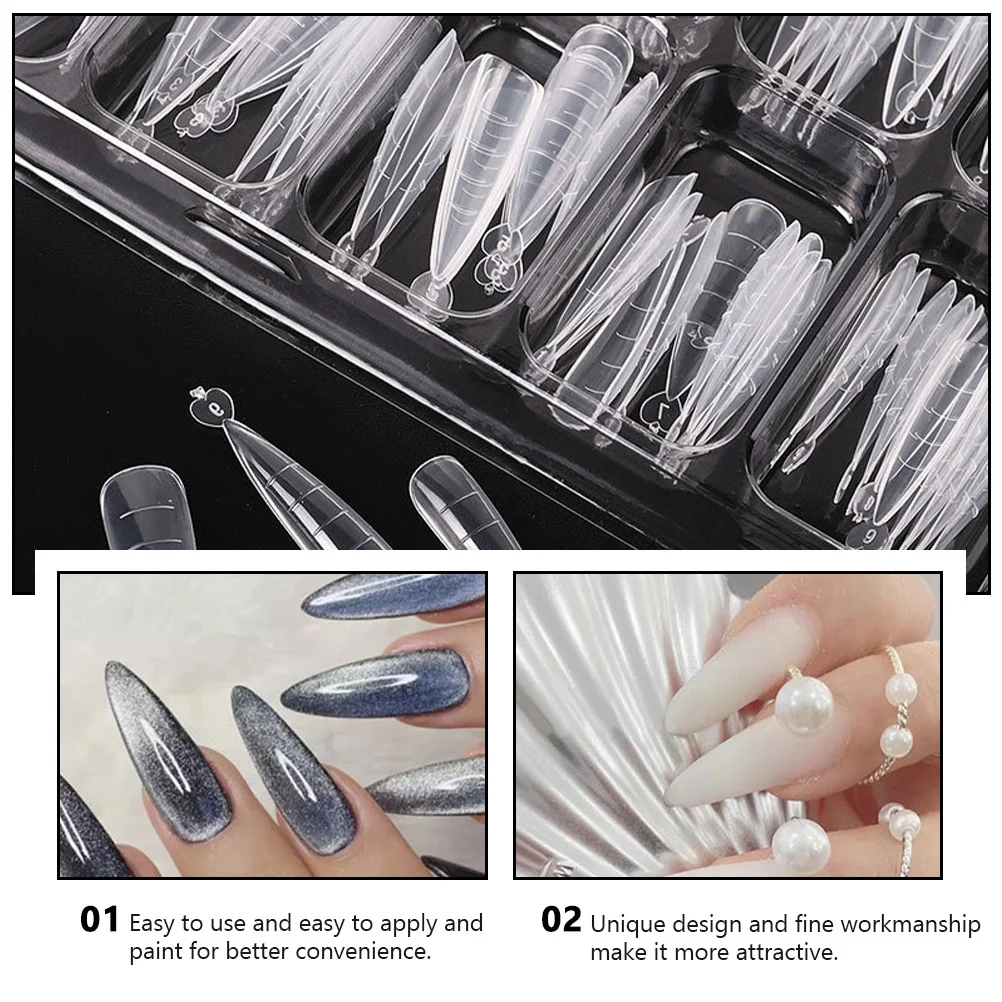 01 Easy to use and easy to apply and paint for better convenience.

02 Unique design and fine workmanship make it more attractive.