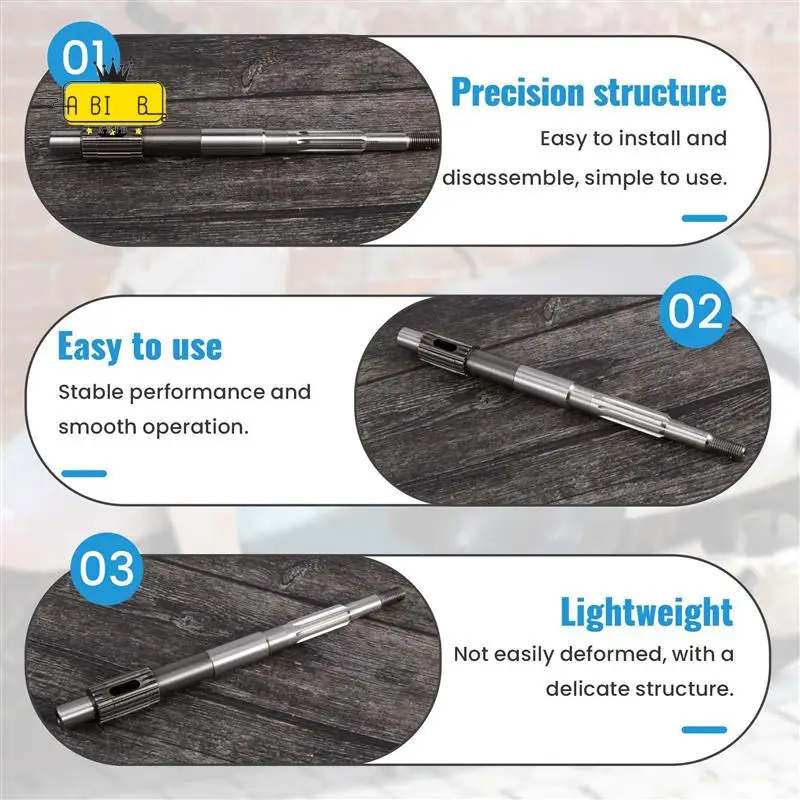 01

A BI B

Precision structure

Easy to install and disassemble, simple to use.

02

Easy to use

Stable performance and smooth operation.

03

Lightweight

Not easily deformed, with a delicate structure.