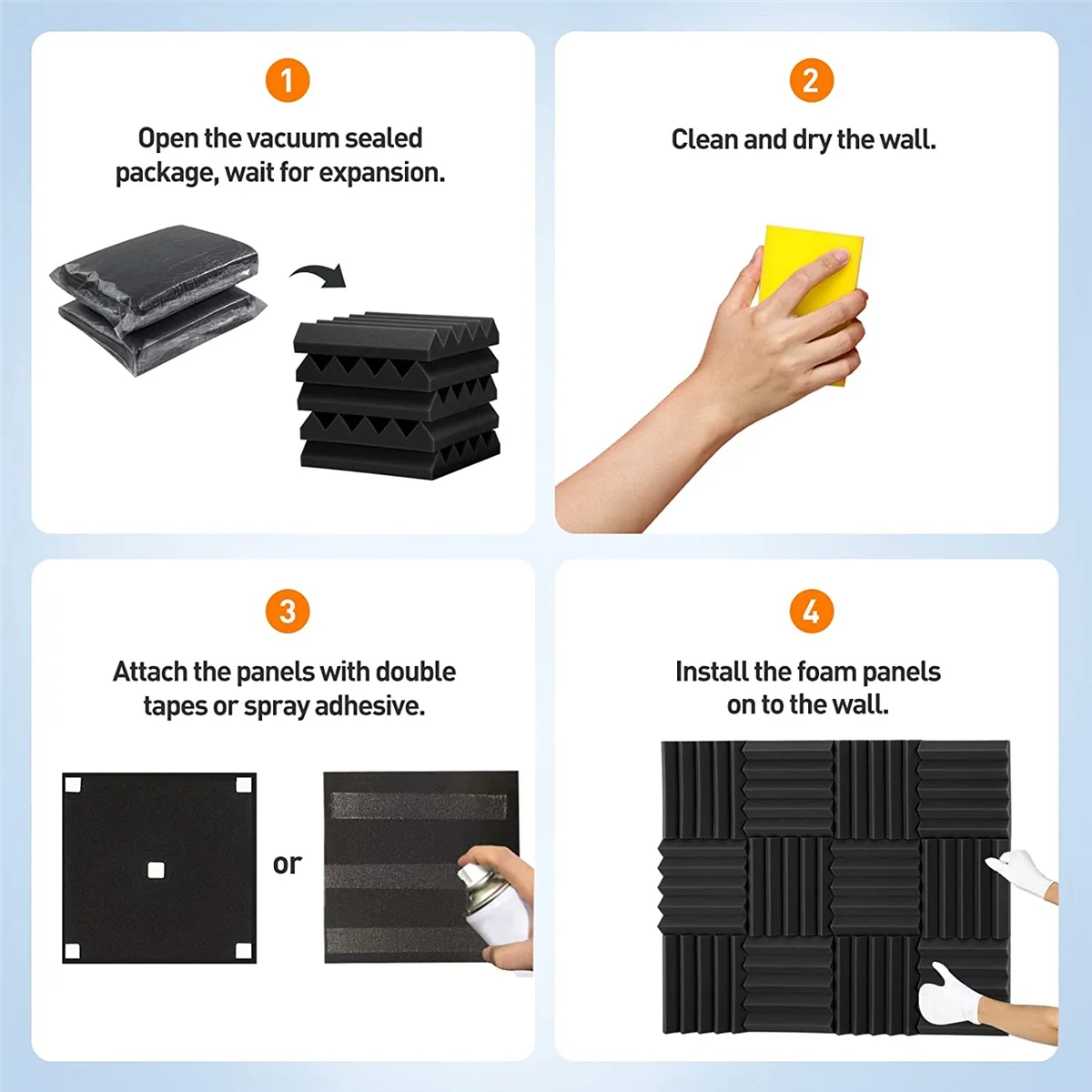 1

Open the vacuum sealed package, wait for expansion.

2

Clean and dry the wall.

3

Attach the panels with double tapes or spray adhesive.

or

4

Install the foam panels on to the wall.