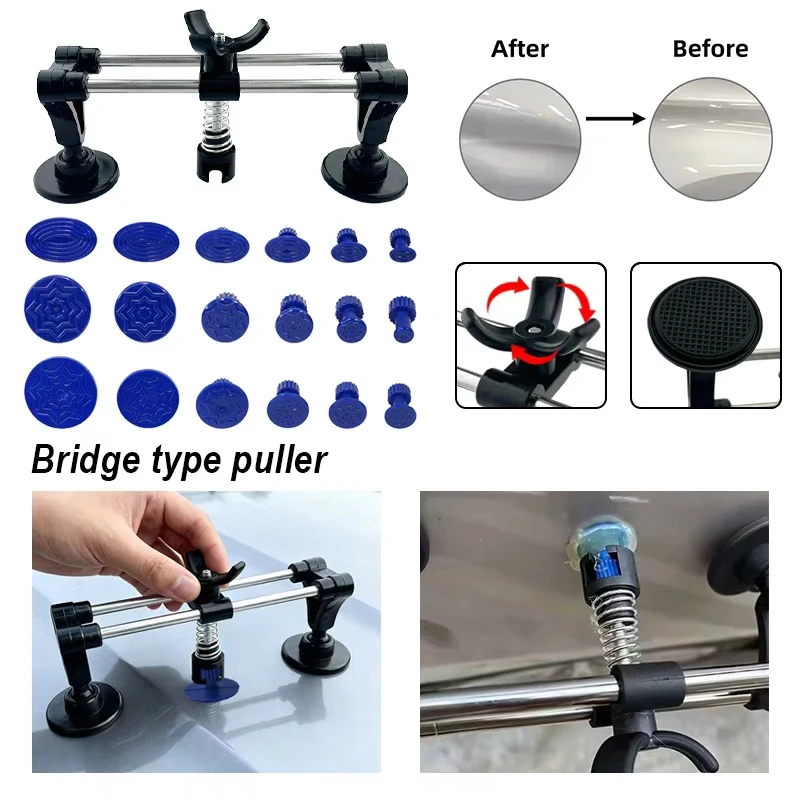 After

Before

Bridge type puller