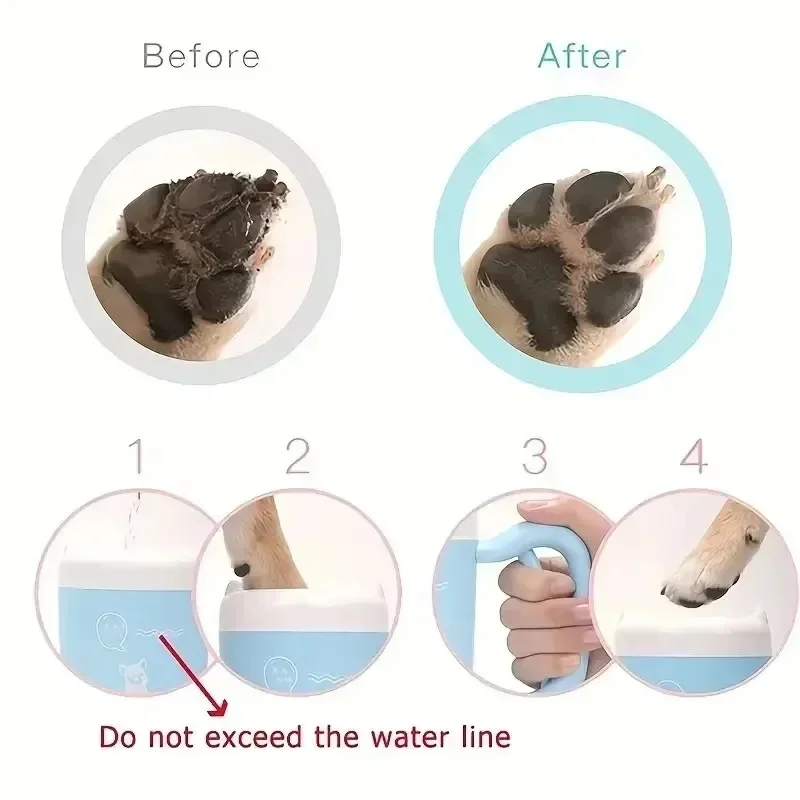 Before

After

1

2

3

4

Do not exceed the water line