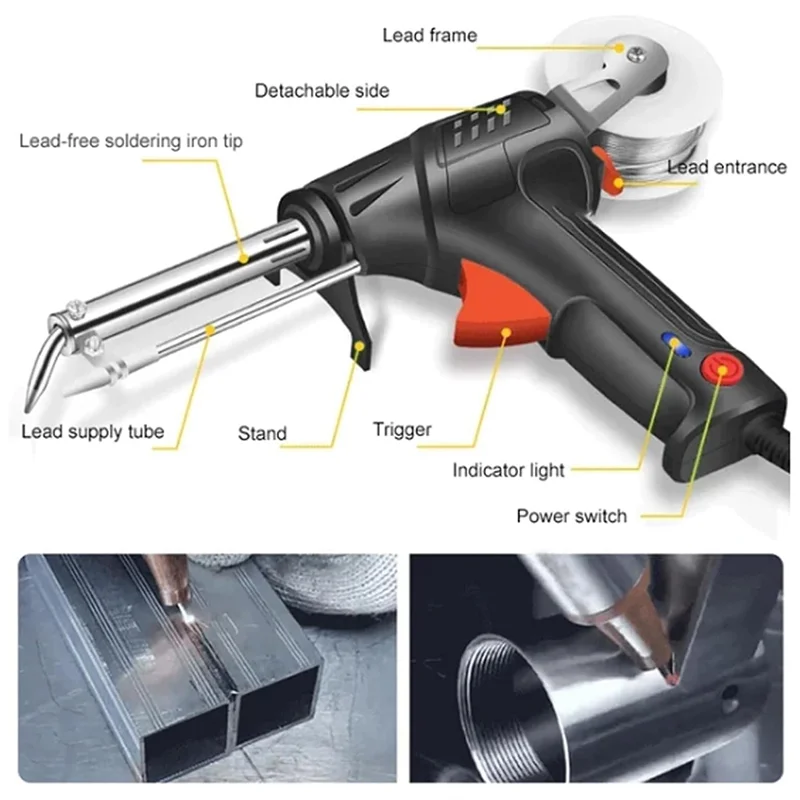 Lead frame
Detachable side
Lead-free soldering iron tip
Lead entrance
Lead supply tube
Stand
Trigger
Indicator light
Power switch