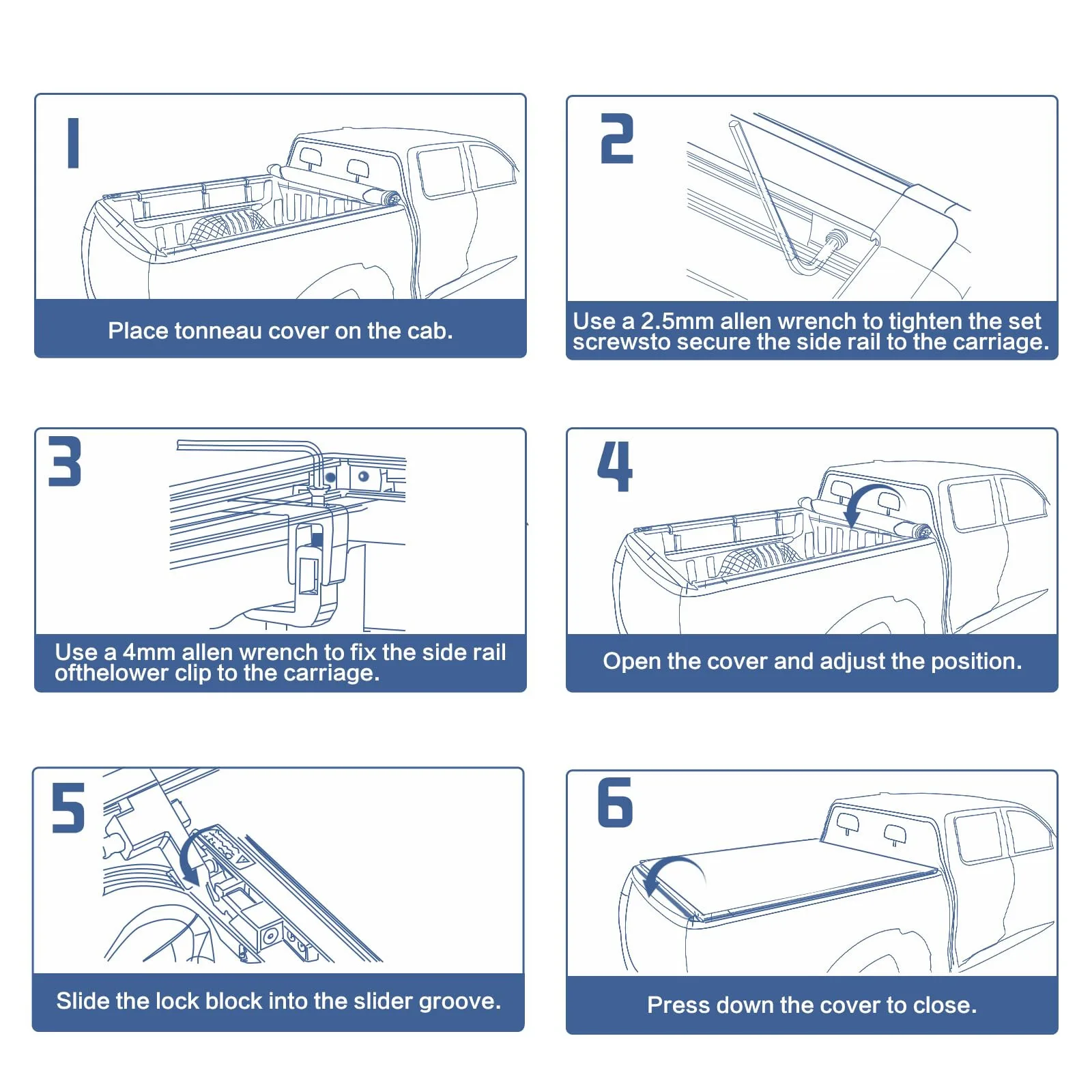 1

Place tonneau cover on the cab.

2

Use a 2.5mm allen wrench to tighten the set screwsto secure the side rail to the carriage.

3

Use a 4mm allen wrench to fix the side rail ofthelower clip to the carriage.

4

Open the cover and adjust the position.

5

Slide the lock block into the slider groove.

6

Press down the cover to close.