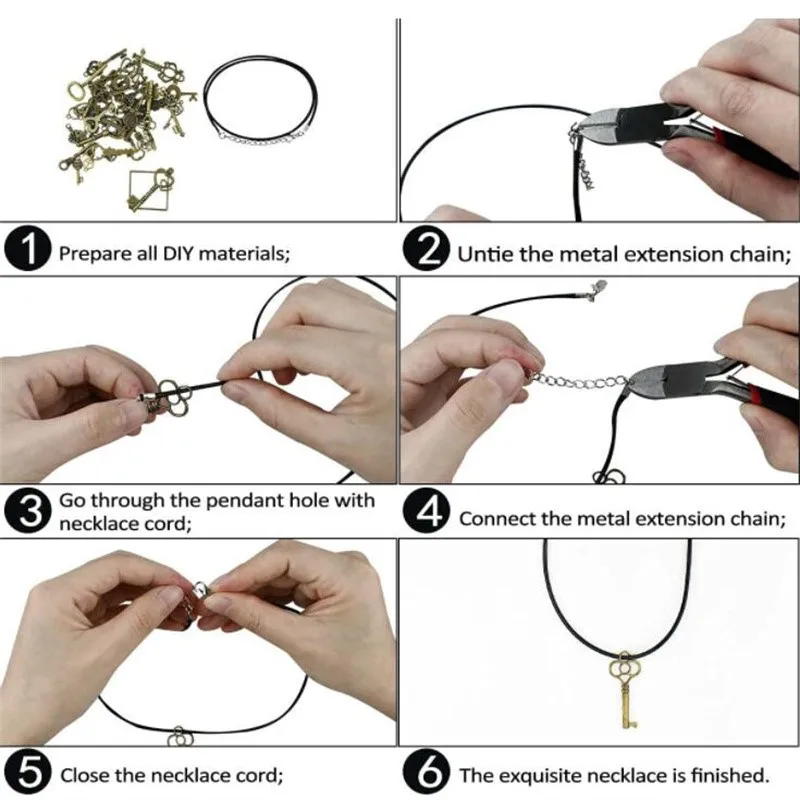 1 Prepare all DIY materials;

2 Untie the metal extension chain;

3 Go through the pendant hole with necklace cord;

4 Connect the metal extension chain;

5 Close the necklace cord;

6 The exquisite necklace is finished.