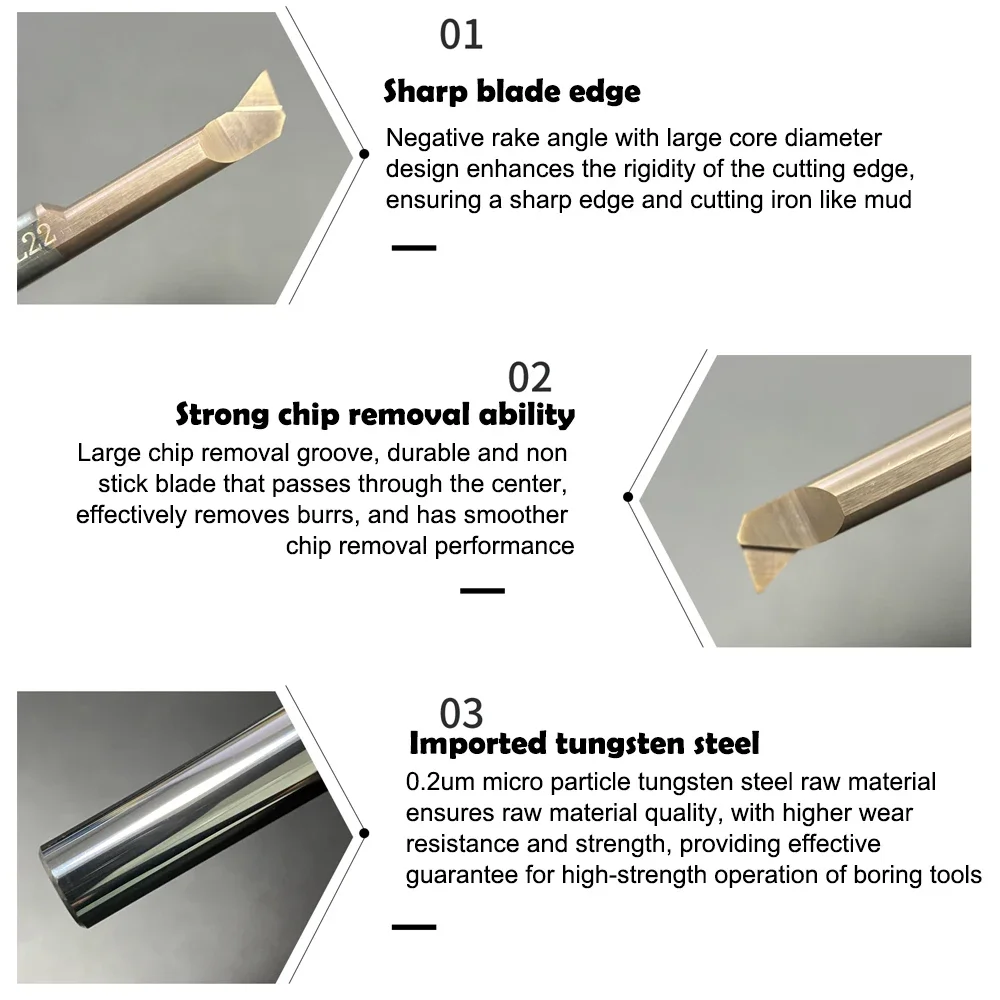 L22

01

Sharp blade edge

Negative rake angle with large core diameter design enhances the rigidity of the cutting edge, ensuring a sharp edge and cutting iron like mud

02

Strong chip removal ability

Large chip removal groove, durable and non stick blade that passes through the center, effectively removes burrs, and has smoother chip removal performance

03

Imported tungsten steel

0.2um micro particle tungsten steel raw material ensures raw material quality, with higher wear resistance and strength, providing effective guarantee for high-strength operation of boring tools