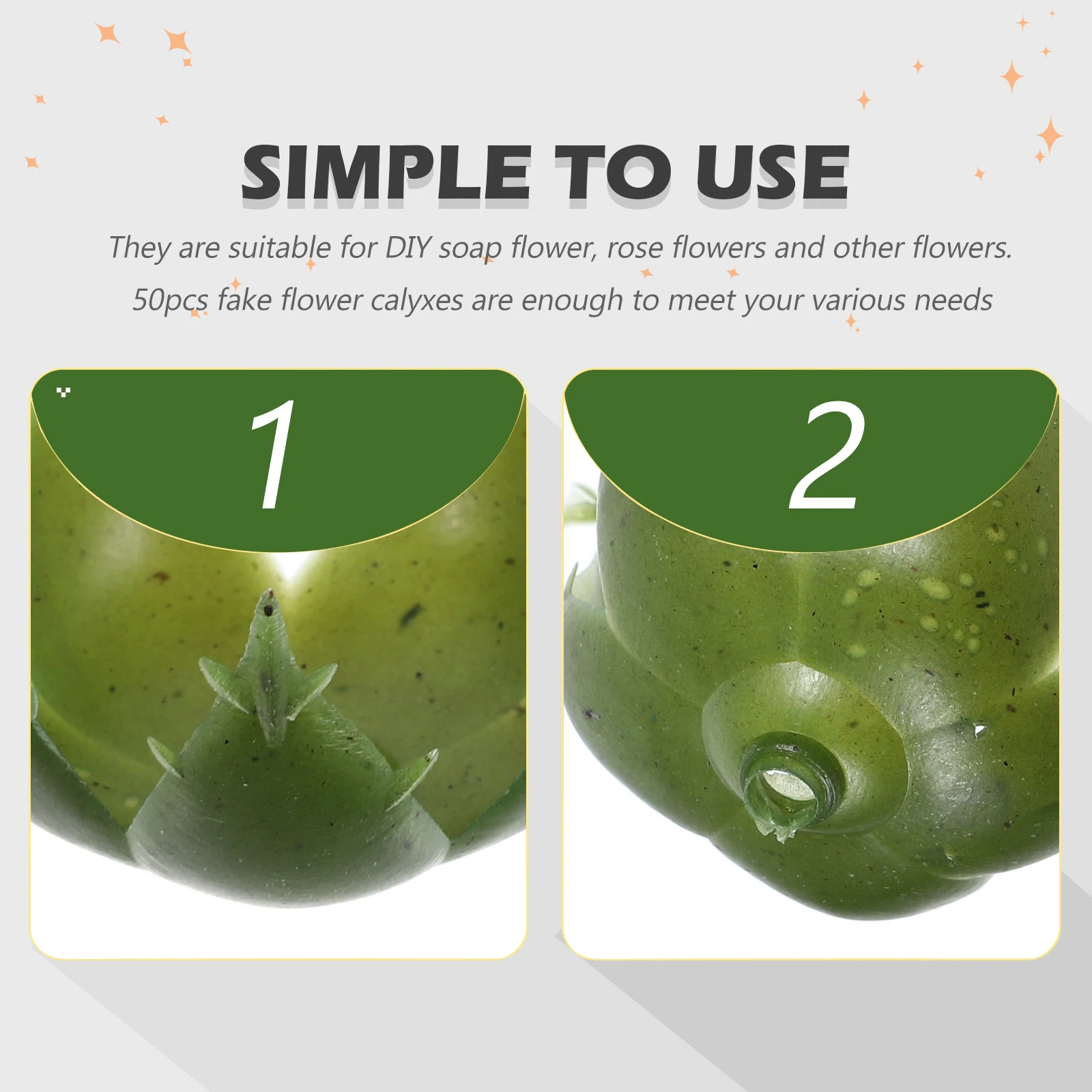 SIMPLE TO USE

They are suitable for DIY soap flower, rose flowers and other flowers.

50pcs fake flower calyxes are enough to meet your various needs

1

2