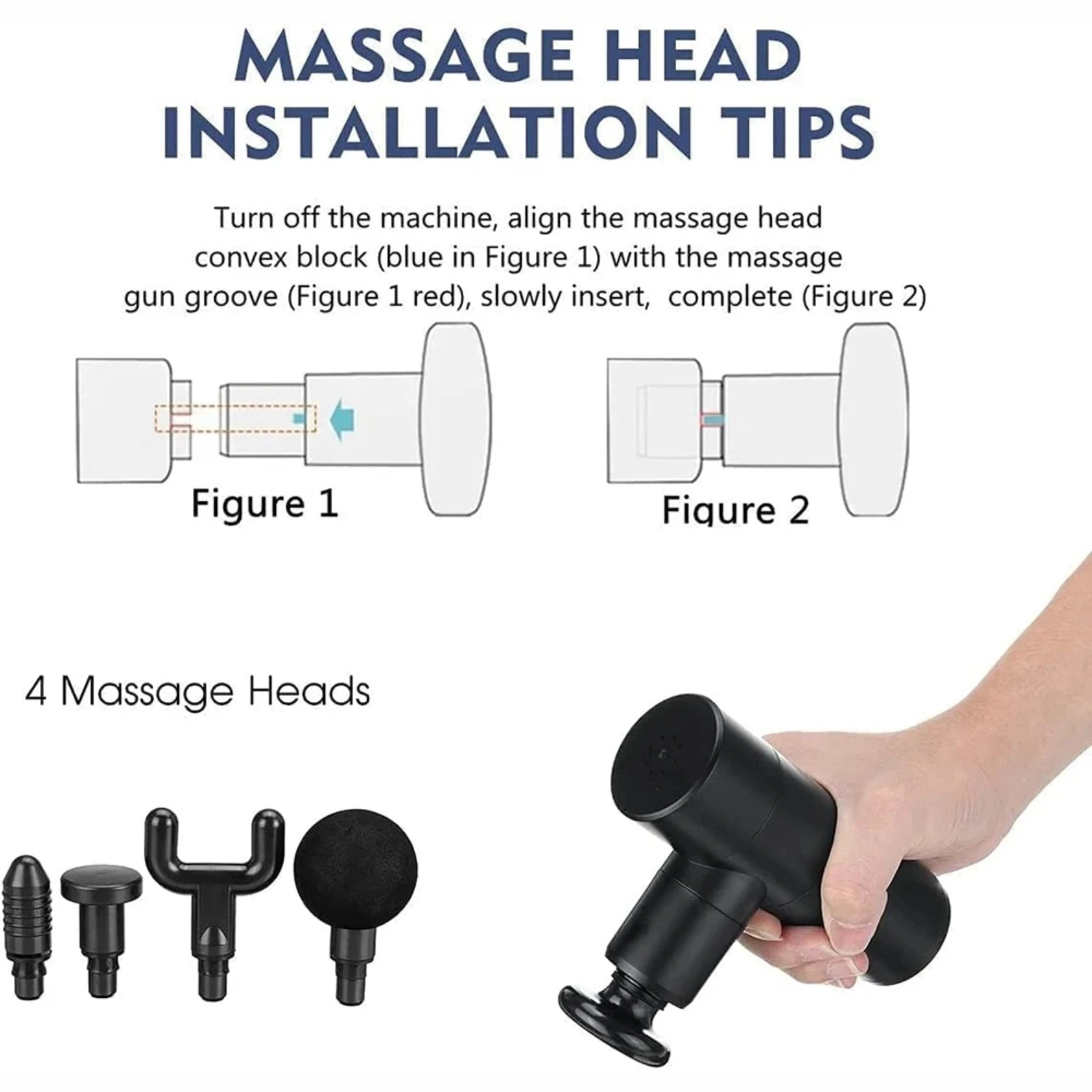 MASSAGE HEAD
INSTALLATION TIPS

Turn off the machine, align the massage head convex block (blue in Figure 1) with the massage gun groove (Figure 1 red), slowly insert, complete (Figure 2)

Figure 1

Figure 2

4 Massage Heads