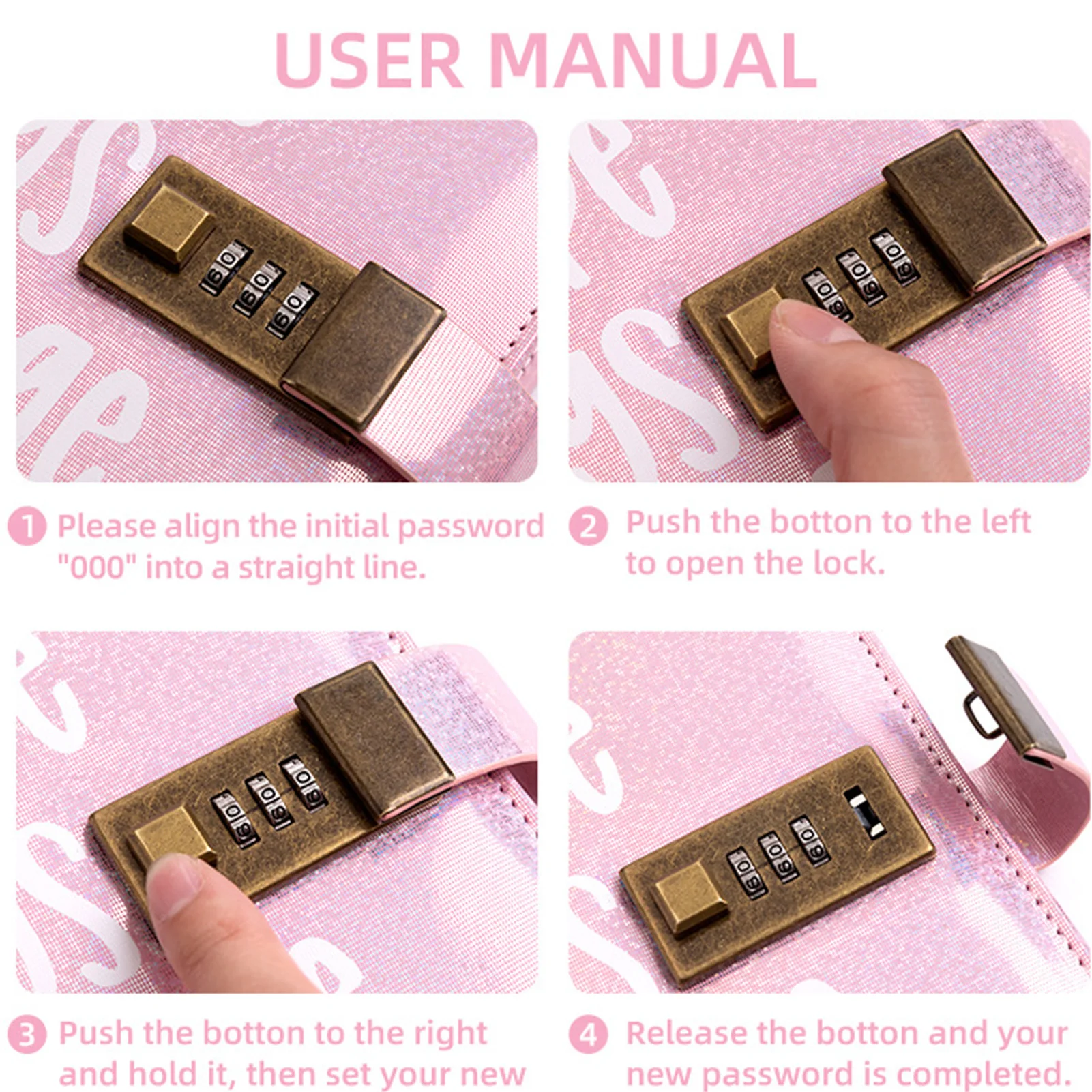 USER MANUAL

1 Please align the initial password "000" into a straight line.

2 Push the botton to the left to open the lock.

3 Push the botton to the right and hold it, then set your new

4 Release the botton and your new password is completed.