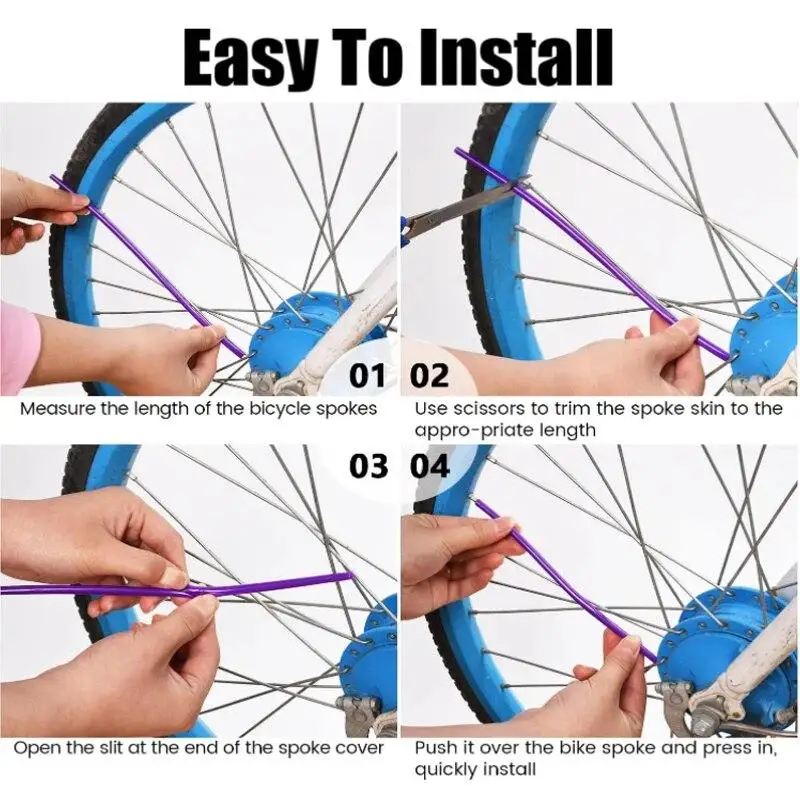 Easy To Install

01

Measure the length of the bicycle spokes

02

Use scissors to trim the spoke skin to the appro-priate length

03

Open the slit at the end of the spoke cover

04

Push it over the bike spoke and press in, quickly install