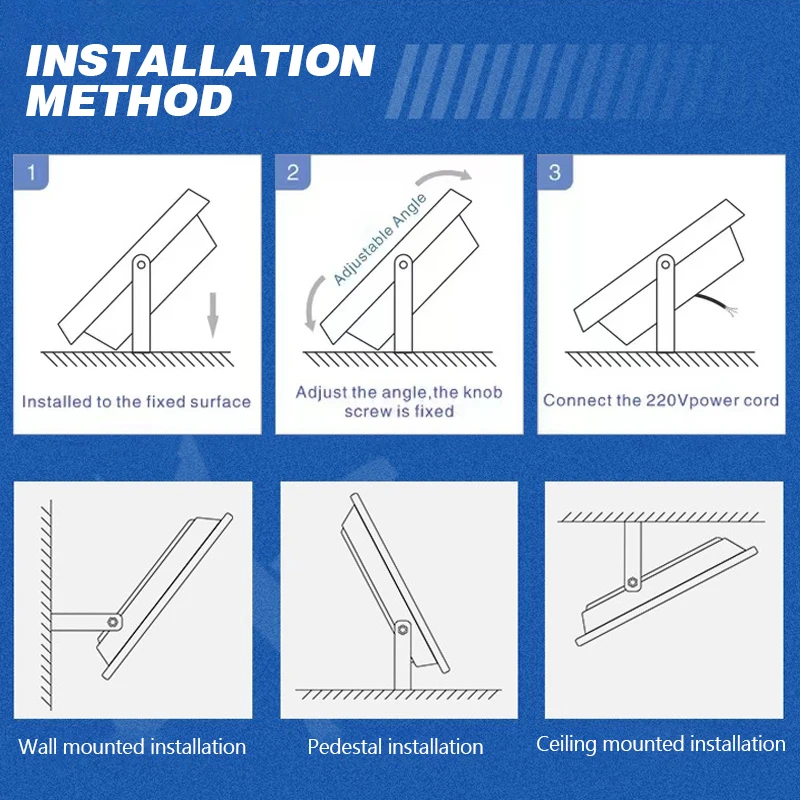 INSTALLATION METHOD

1

Installed to the fixed surface

2

Adjustable Angle

Adjust the angle,the knob screw is fixed

3

Connect the 220Vpower cord

Wall mounted installation

Pedestal installation

Ceiling mounted installation