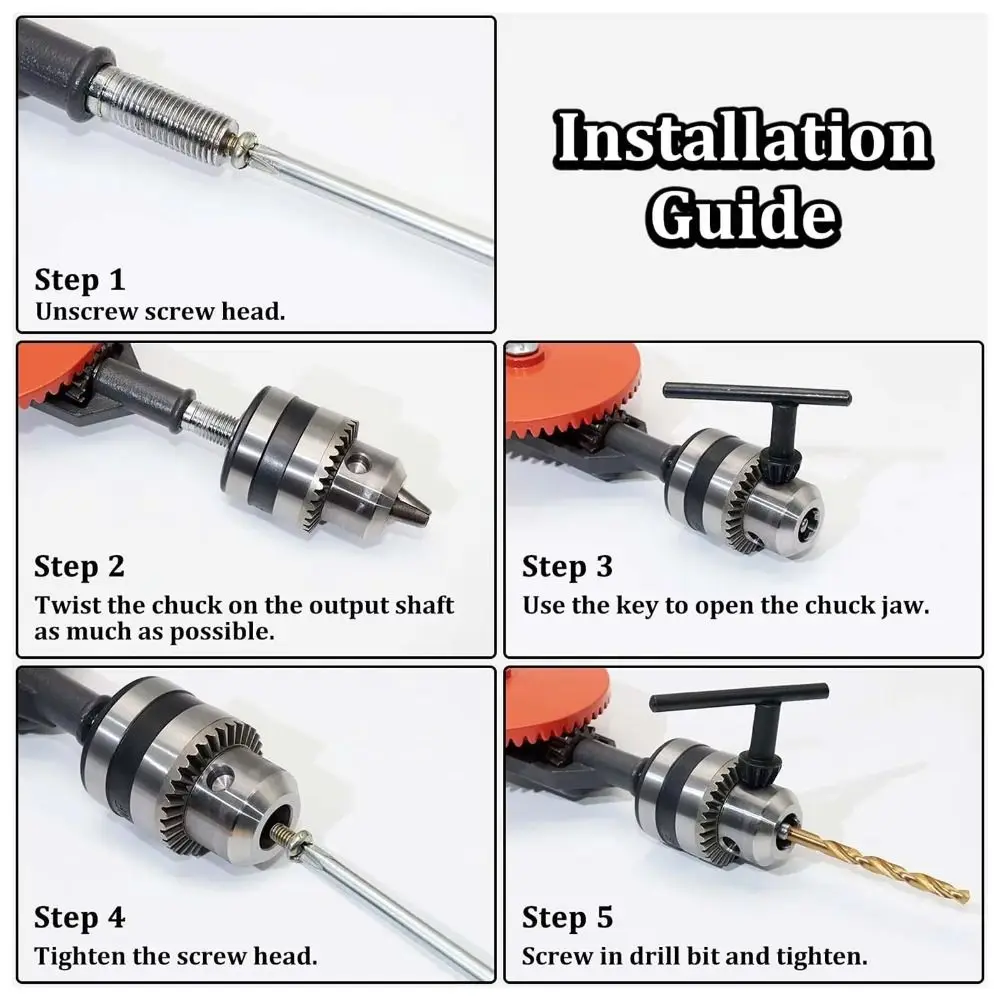 Installation Guide

Step 1
Unscrew screw head.

Step 2
Twist the chuck on the output shaft as much as possible.

Step 3
Use the key to open the chuck jaw.

Step 4
Tighten the screw head.

Step 5
Screw in drill bit and tighten.