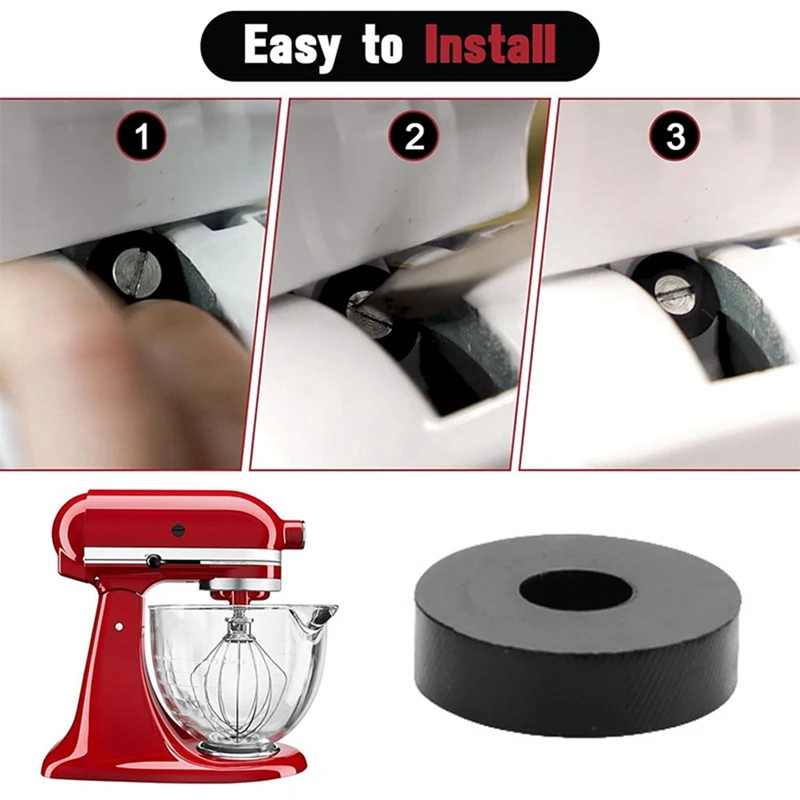 Easy to Install

1

2

3