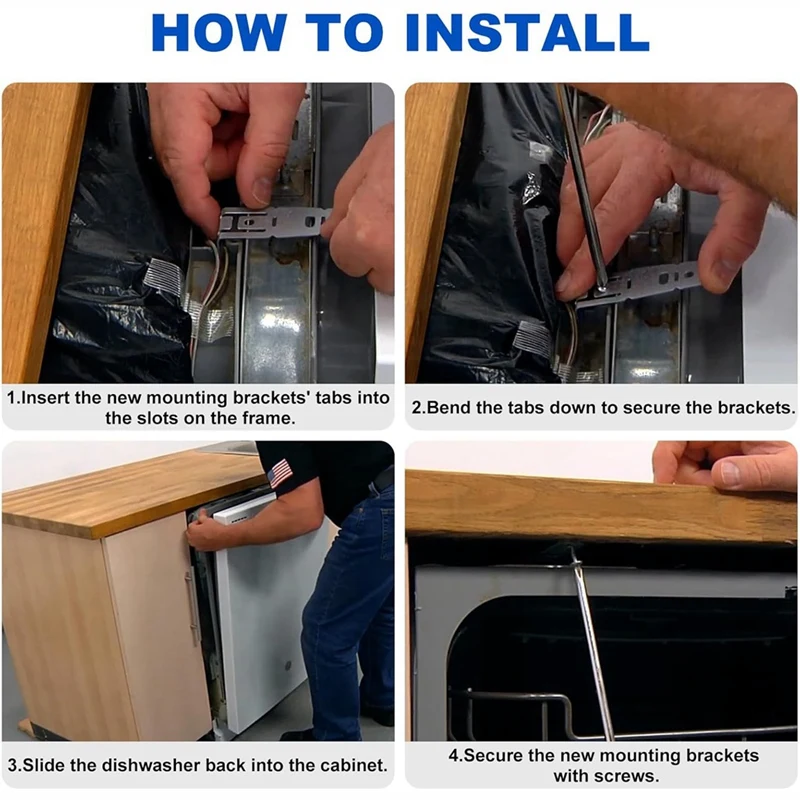 HOW TO INSTALL

1.Insert the new mounting brackets' tabs into the slots on the frame.

2.Bend the tabs down to secure the brackets.

3.Slide the dishwasher back into the cabinet.

4.Secure the new mounting brackets with screws.