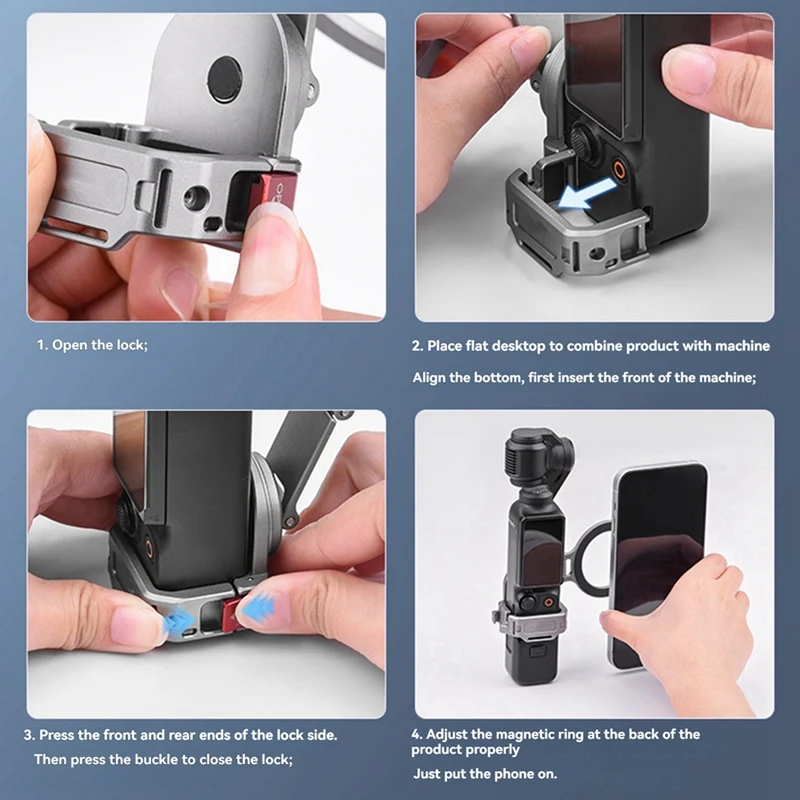 1. Open the lock;

2. Place flat desktop to combine product with machine

Align the bottom, first insert the front of the machine;

3. Press the front and rear ends of the lock side.

Then press the buckle to close the lock;

4. Adjust the magnetic ring at the back of the product properly

Just put the phone on.