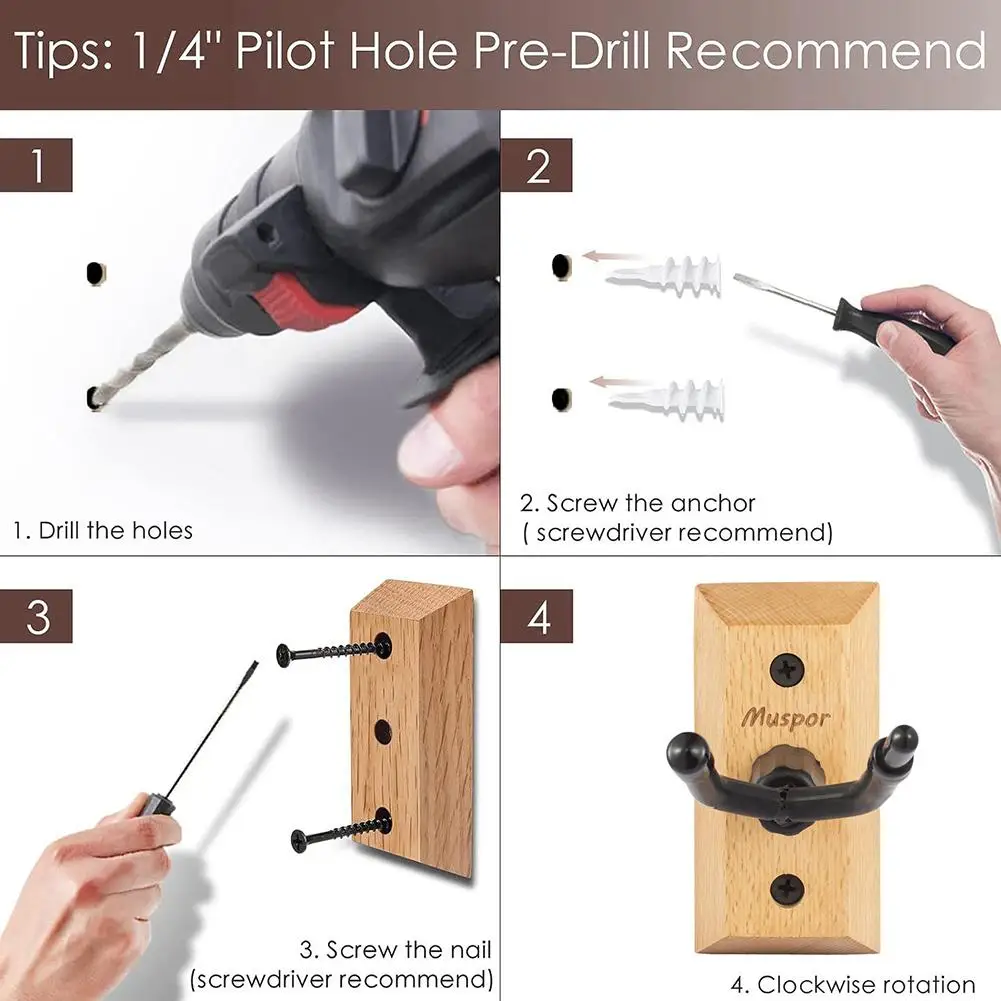 Tips: 1/4" Pilot Hole Pre-Drill Recommend

1

1. Drill the holes

2

2. Screw the anchor
( screwdriver recommend)

3

3. Screw the nail
(screwdriver recommend)

4

Muspor

4. Clockwise rotation