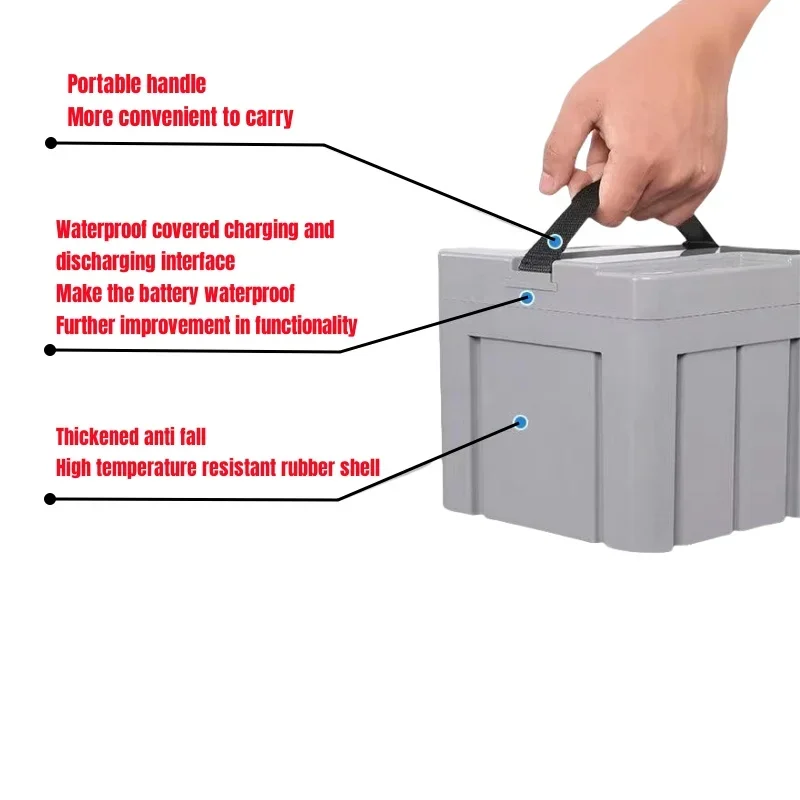 Portable handle
More convenient to carry

Waterproof covered charging and discharging interface
Make the battery waterproof
Further improvement in functionality

Thickened anti fall
High temperature resistant rubber shell