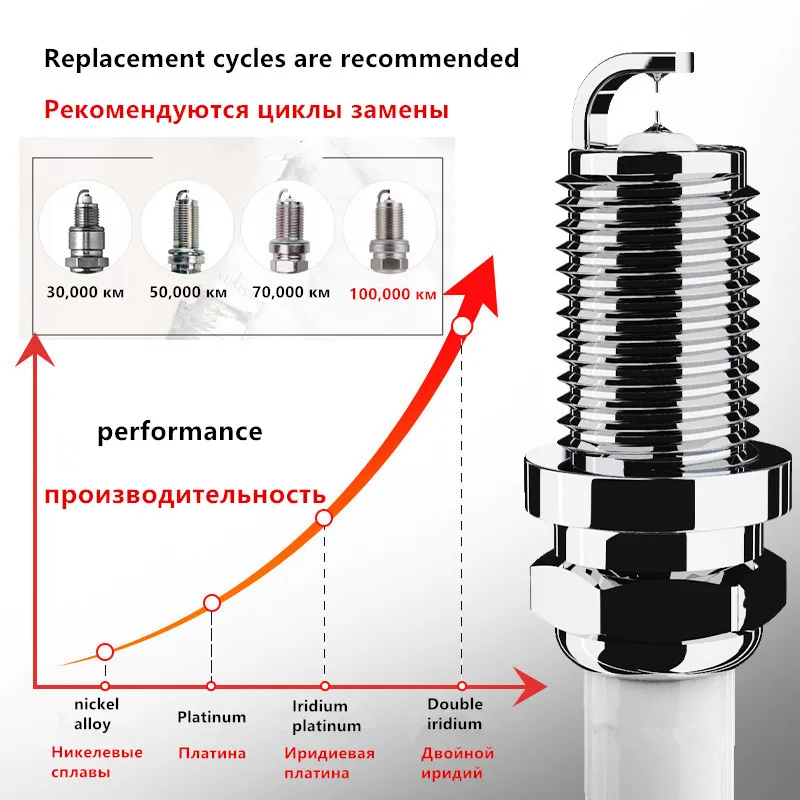 Replacement cycles are recommended

Рекомендуются циклы замены

30,000 км

50,000 км

70,000 км

100,000 км

performance

производительность

nickel alloy

Platinum

Iridium platinum

Double iridium

Никелевые сплавы

Платина

Иридиевая платина

Двойной иридий