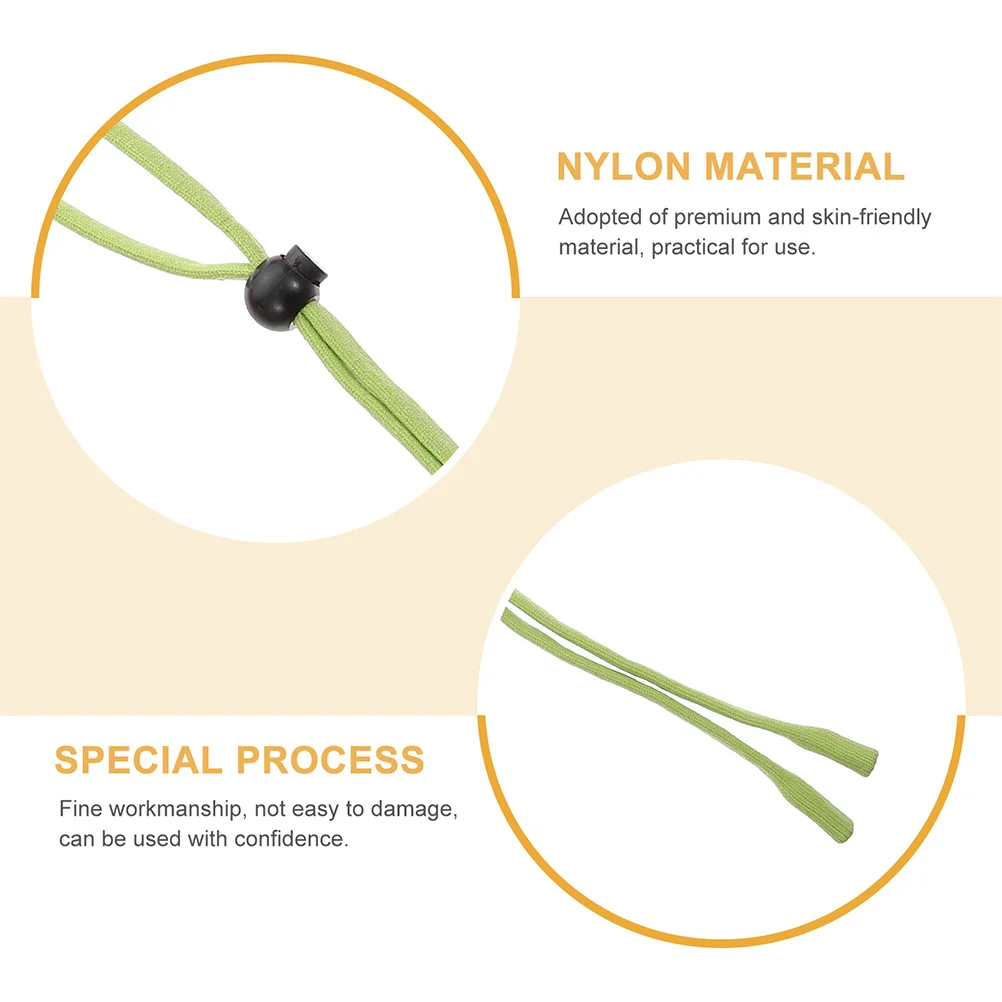 NYLON MATERIAL

Adopted of premium and skin-friendly material, practical for use.

SPECIAL PROCESS

Fine workmanship, not easy to damage, can be used with confidence.