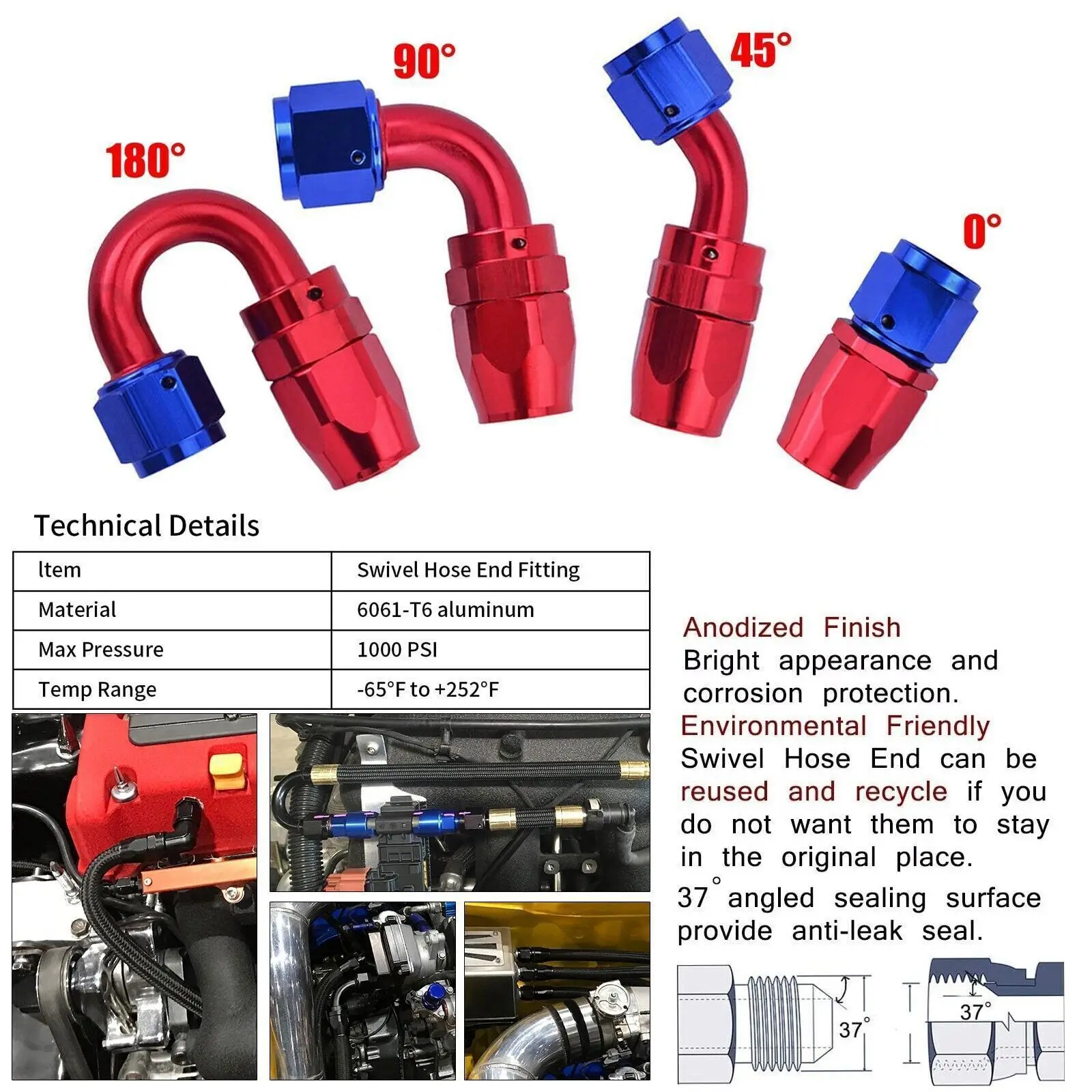 180°

90°

45°

0°

Technical Details

| Item | Swivel Hose End Fitting |
|---|---|
| Material | 6061-T6 aluminum |
| Max Pressure | 1000 PSI |
| Temp Range | -65°F to +252°F |

Anodized Finish
Bright appearance and corrosion protection.
Environmental Friendly
Swivel Hose End can be reused and recycle if you do not want them to stay in the original place.
37° angled sealing surface provide anti-leak seal.

37°

37°