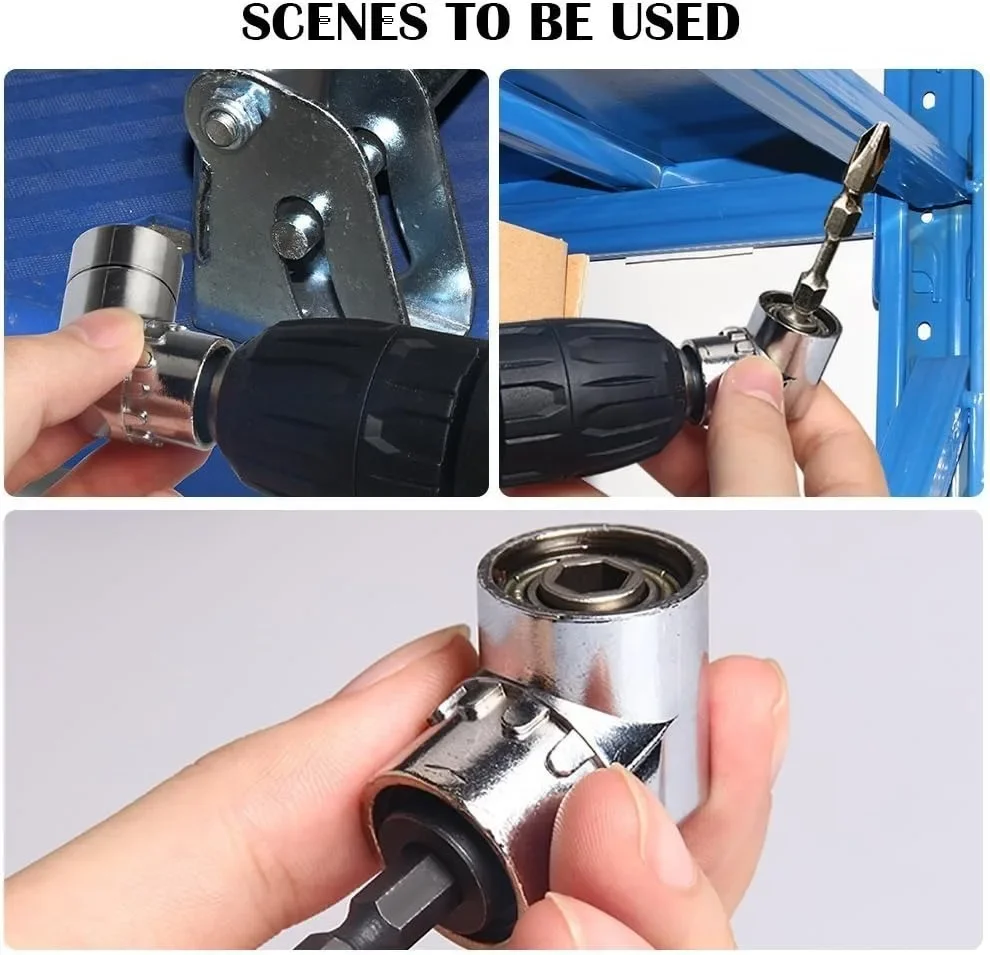 SCENES TO BE USED