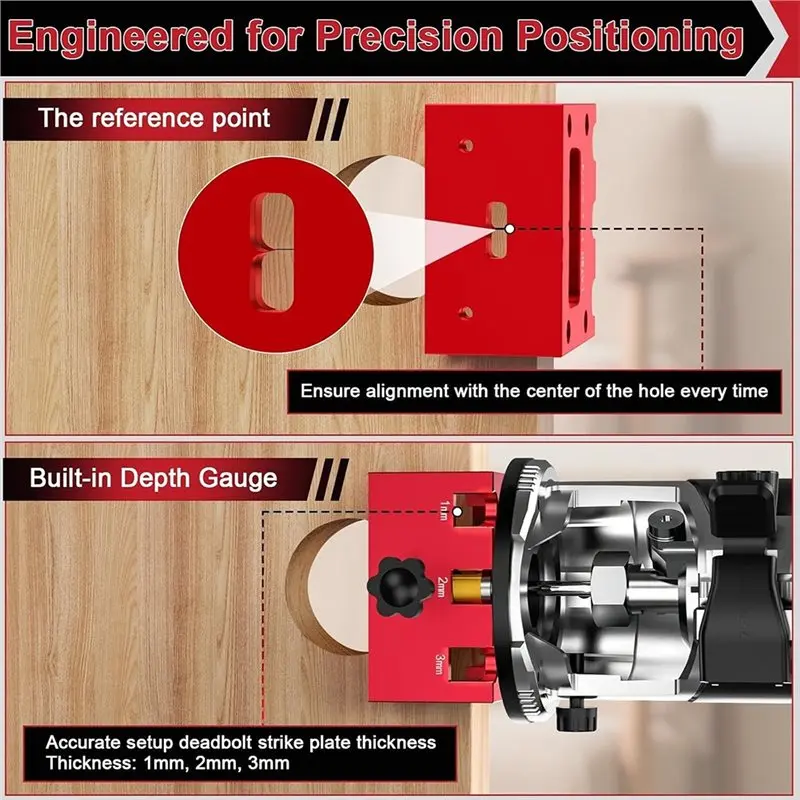 Engineered for Precision Positioning

The reference point

Ensure alignment with the center of the hole every time

Built-in Depth Gauge

1mm

2mm

3mm

Accurate setup deadbolt strike plate thickness
Thickness: 1mm, 2mm, 3mm