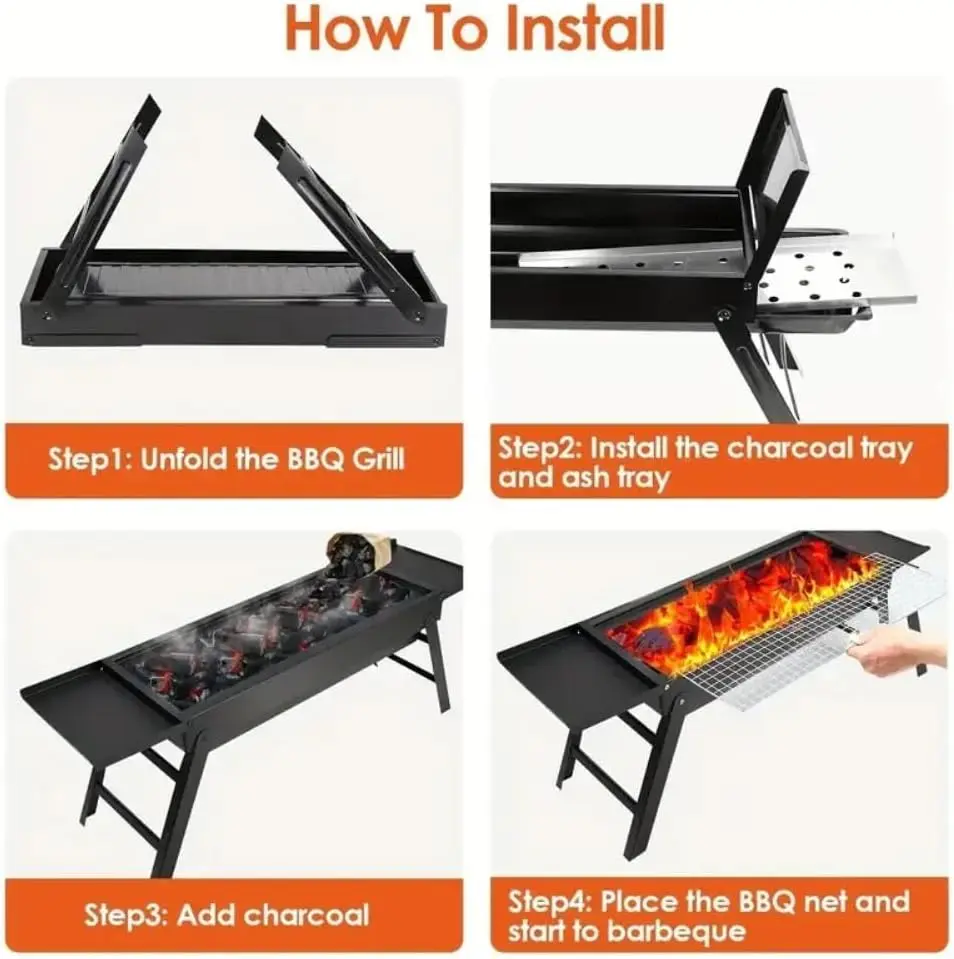 How To Install

Step1: Unfold the BBQ Grill

Step2: Install the charcoal tray and ash tray

Step3: Add charcoal

Step4: Place the BBQ net and start to barbeque