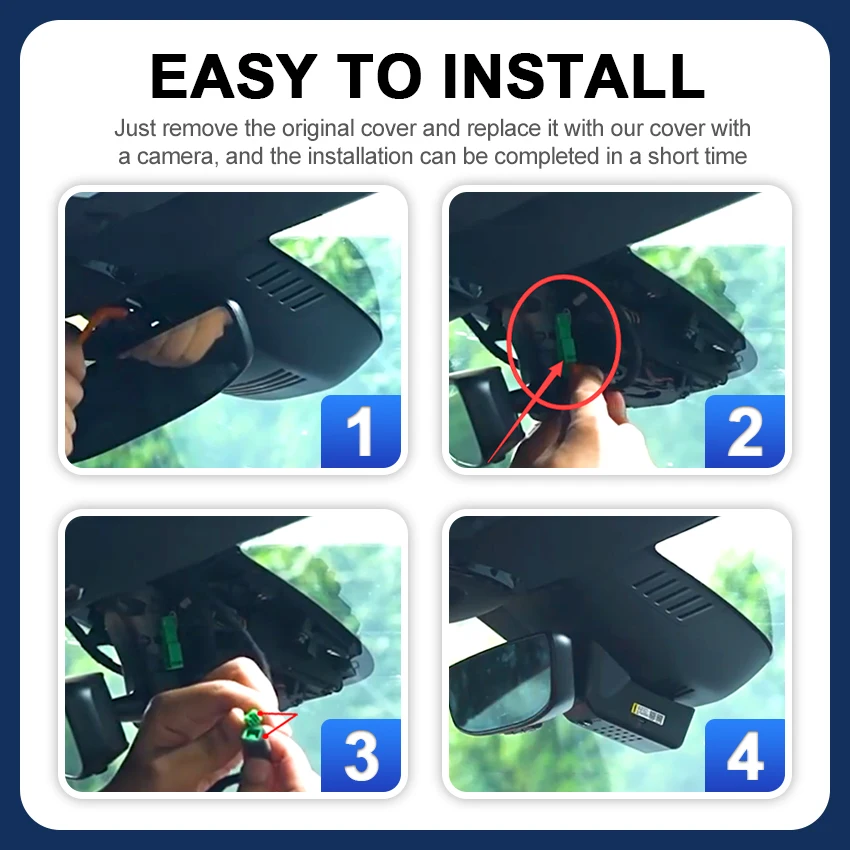 EASY TO INSTALL

Just remove the original cover and replace it with our cover with a camera, and the installation can be completed in a short time

1

2

3

4