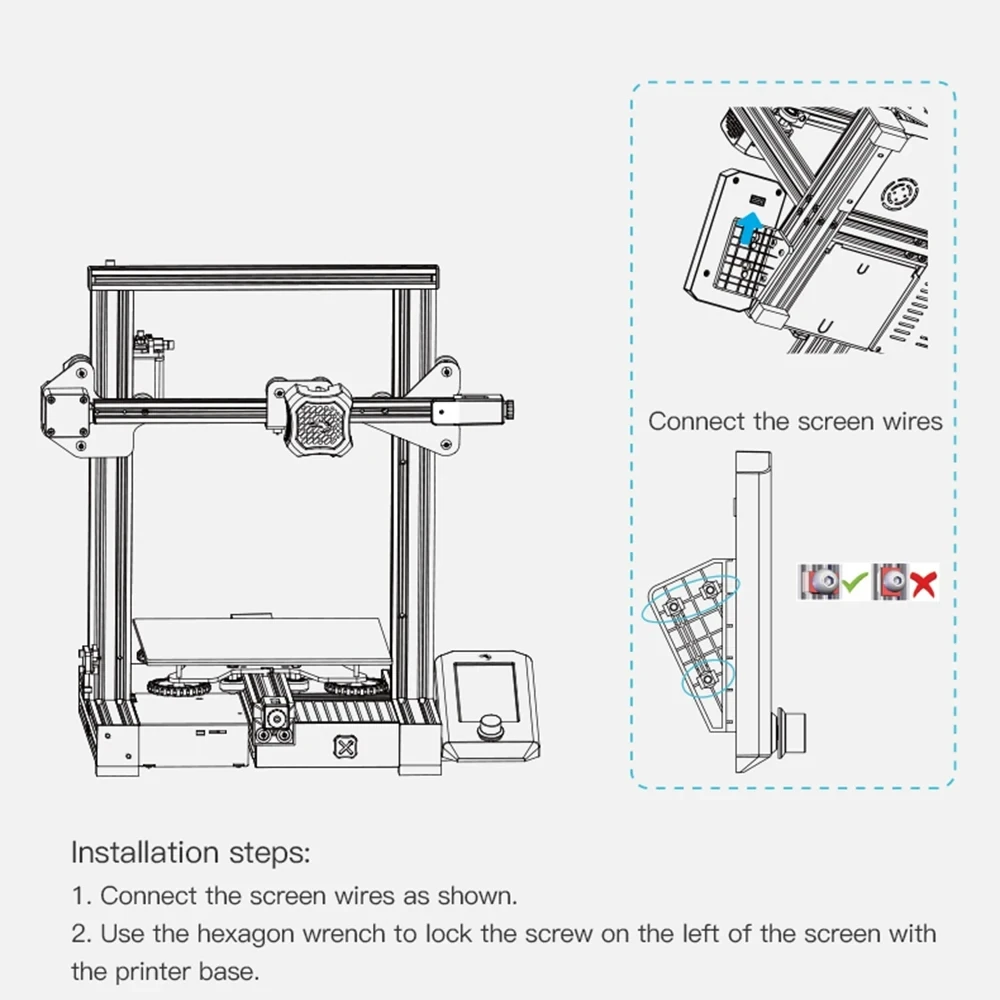 Connect the screen wires

Installation steps:

1. Connect the screen wires as shown.

2. Use the hexagon wrench to lock the screw on the left of the screen with the printer base.