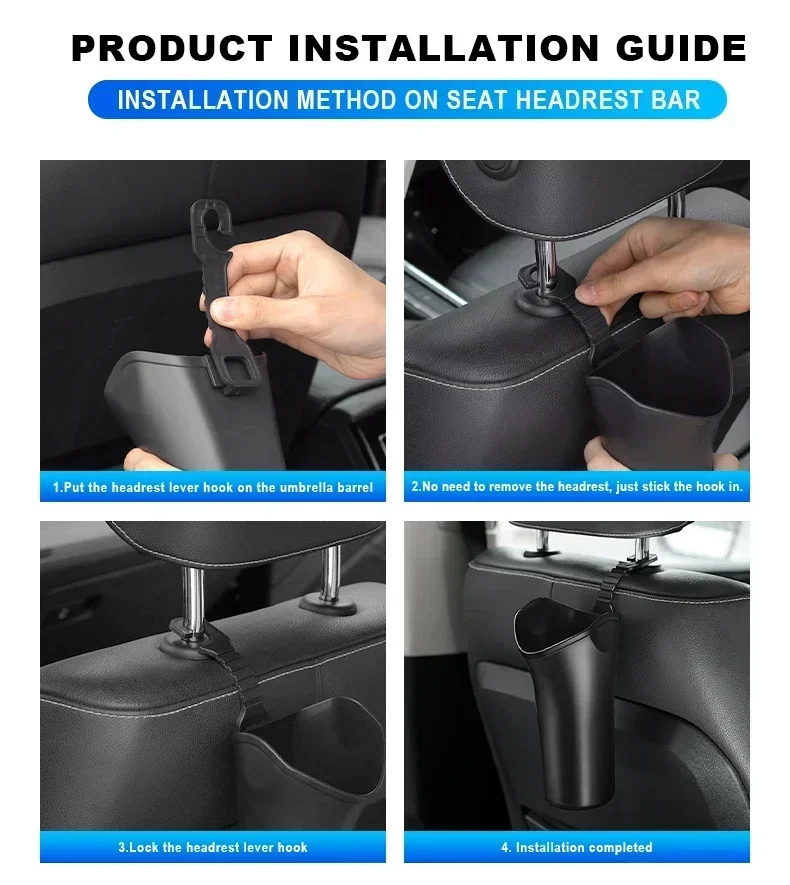 PRODUCT INSTALLATION GUIDE

INSTALLATION METHOD ON SEAT HEADREST BAR

1.Put the headrest lever hook on the umbrella barrel

2.No need to remove the headrest, just stick the hook in.

3.Lock the headrest lever hook

4. Installation completed