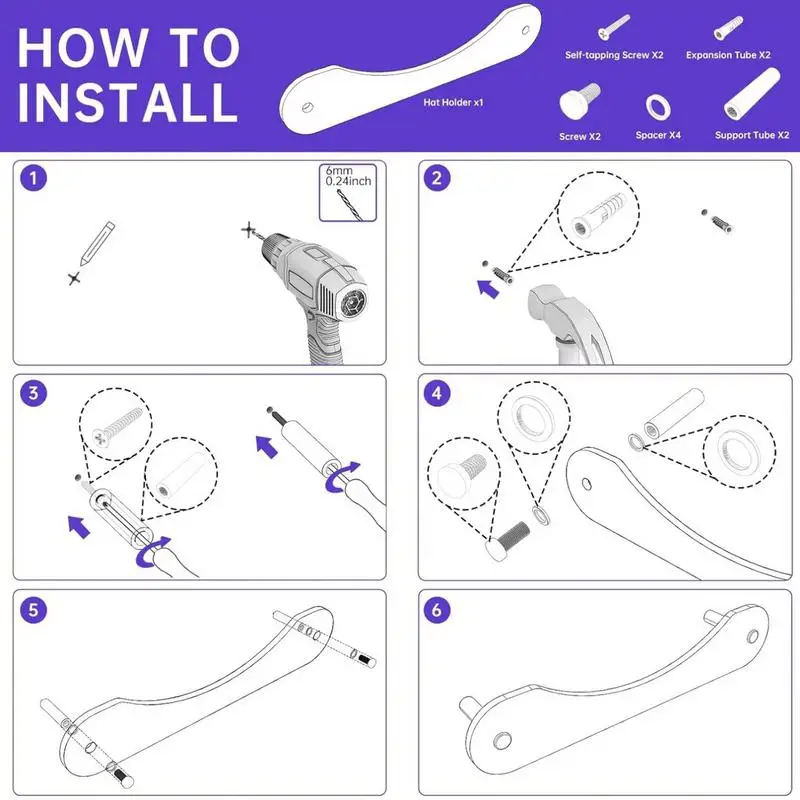 HOW TO INSTALL

Hat Holder x1

Self-tapping Screw X2

Expansion Tube X2

Screw X2

Spacer X4

Support Tube X2

1

6mm
0.24inch

2

3

4

5

6