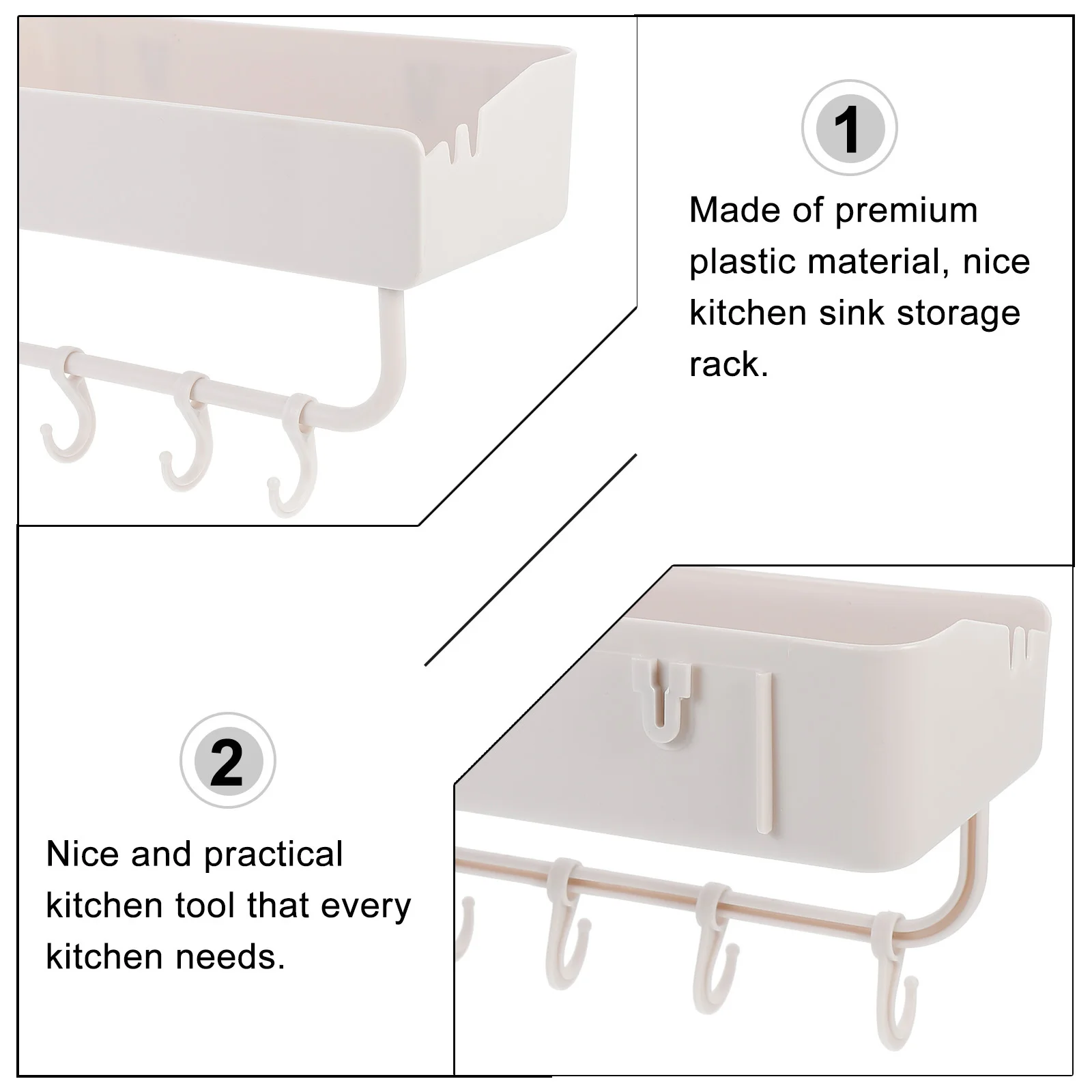 1

Made of premium plastic material, nice kitchen sink storage rack.

2

Nice and practical kitchen tool that every kitchen needs.