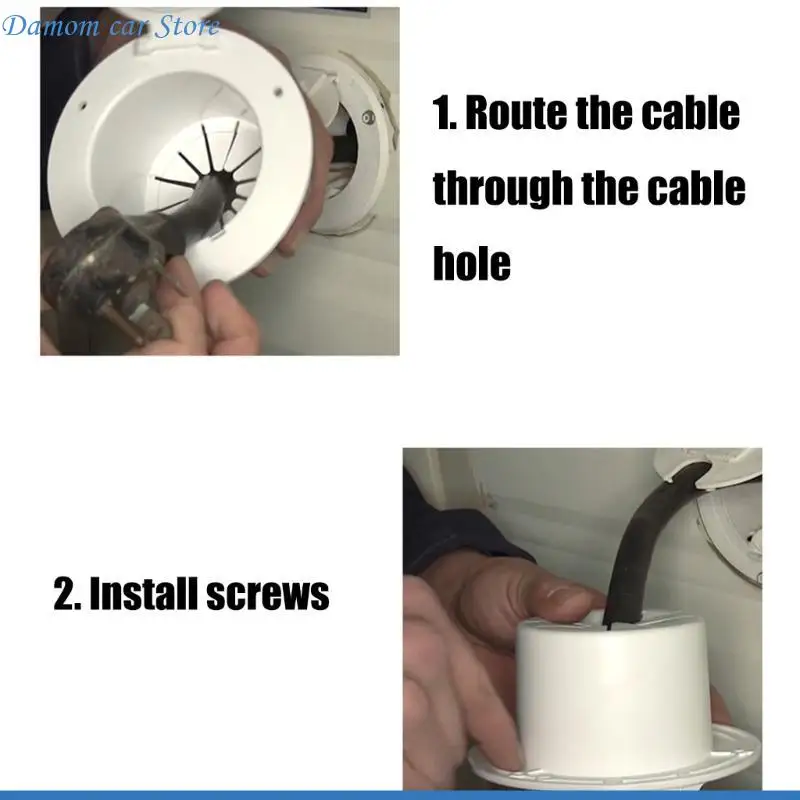 Damom car Store

1. Route the cable through the cable hole

2. Install screws