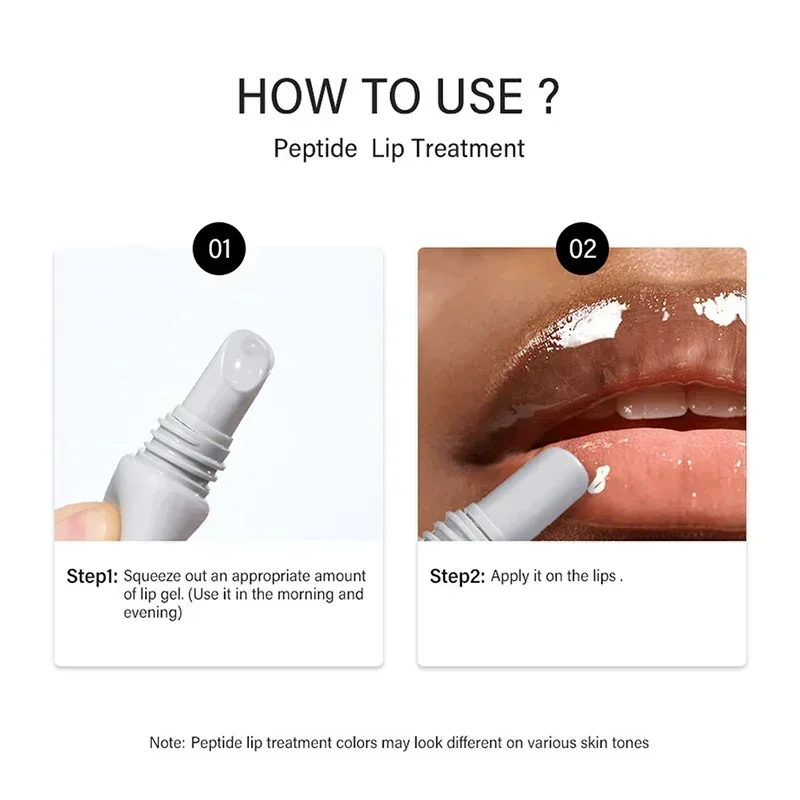 HOW TO USE ?

Peptide Lip Treatment

01

Step1: Squeeze out an appropriate amount of lip gel. (Use it in the morning and evening)

02

Step2: Apply it on the lips .

Note: Peptide lip treatment colors may look different on various skin tones