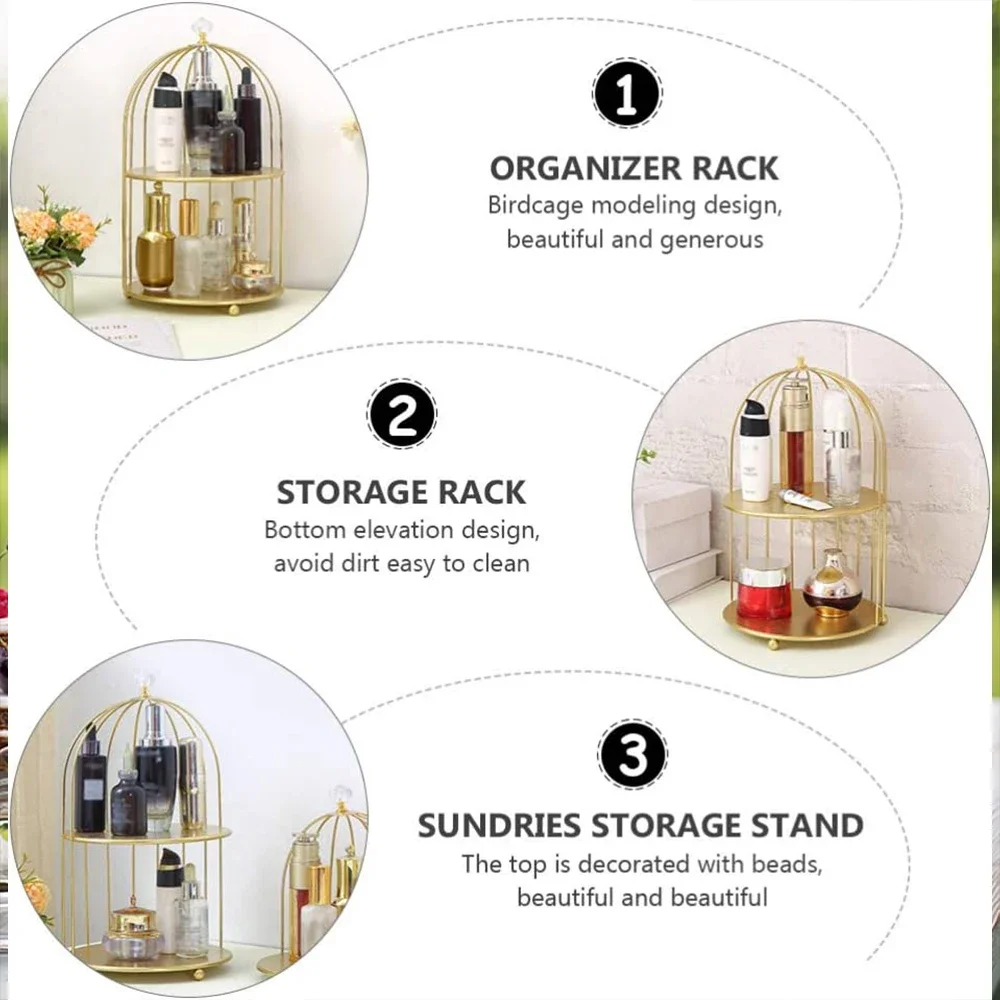 1

ORGANIZER RACK

Birdcage modeling design, beautiful and generous

2

STORAGE RACK

Bottom elevation design, avoid dirt easy to clean

3

SUNDRIES STORAGE STAND

The top is decorated with beads, beautiful and beautiful