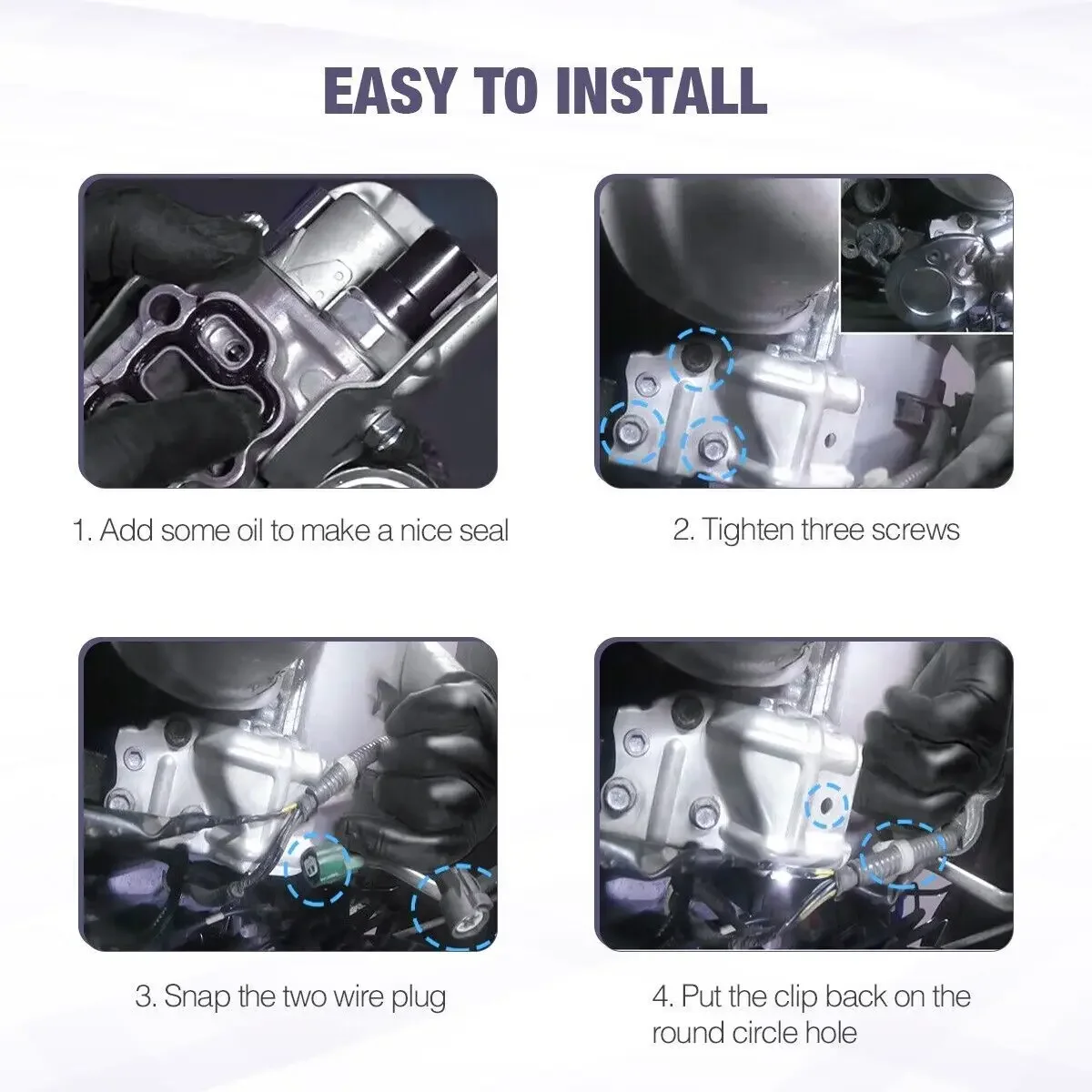 EASY TO INSTALL

1. Add some oil to make a nice seal

2. Tighten three screws

3. Snap the two wire plug

4. Put the clip back on the round circle hole