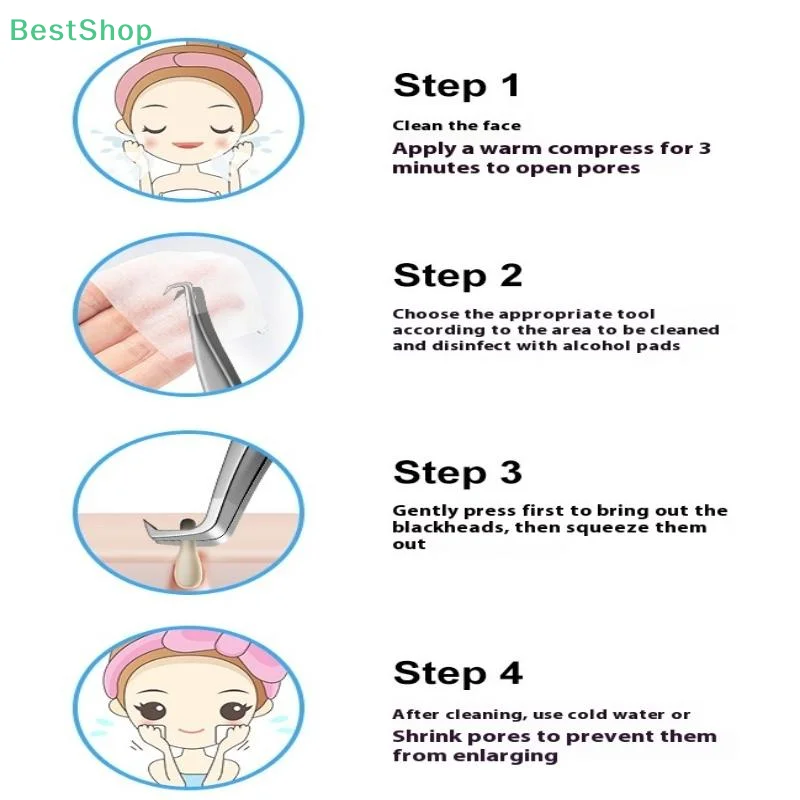 BestShop

Step 1

Clean the face

Apply a warm compress for 3 minutes to open pores

Step 2

Choose the appropriate tool according to the area to be cleaned and disinfect with alcohol pads

Step 3

Gently press first to bring out the blackheads, then squeeze them out

Step 4

After cleaning, use cold water or

Shrink pores to prevent them from enlarging