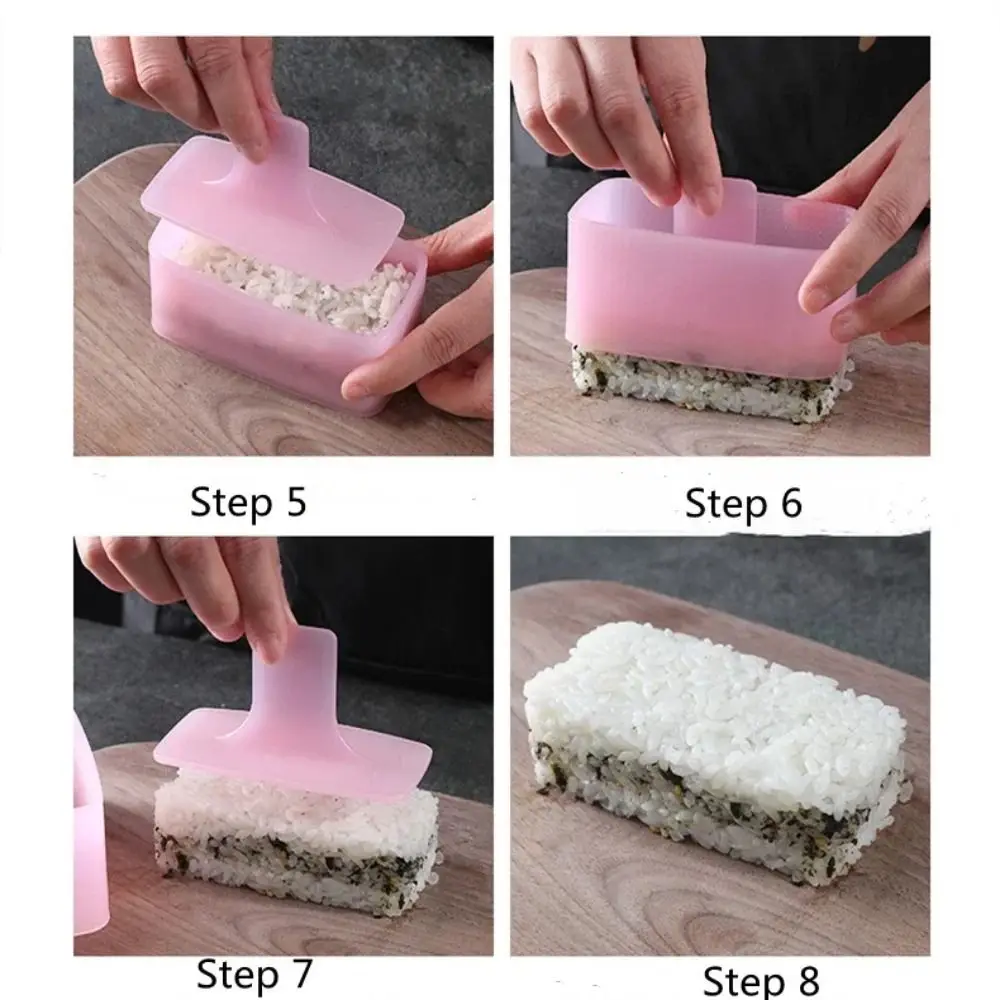 Step 5

Step 6

Step 7

Step 8