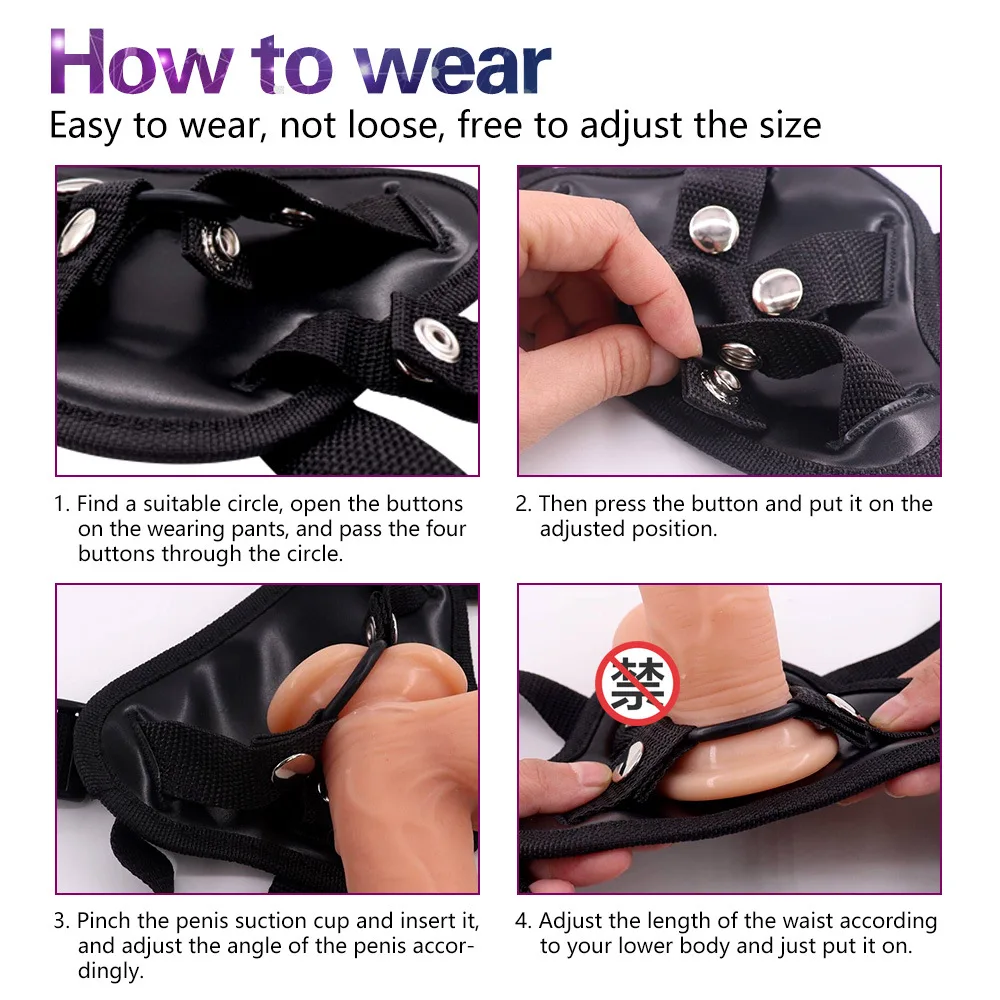 How to wear
Easy to wear, not loose, free to adjust the size

1. Find a suitable circle, open the buttons on the wearing pants, and pass the four buttons through the circle.

2. Then press the button and put it on the adjusted position.

禁

3. Pinch the penis suction cup and insert it, and adjust the angle of the penis accordingly.

4. Adjust the length of the waist according to your lower body and just put it on.