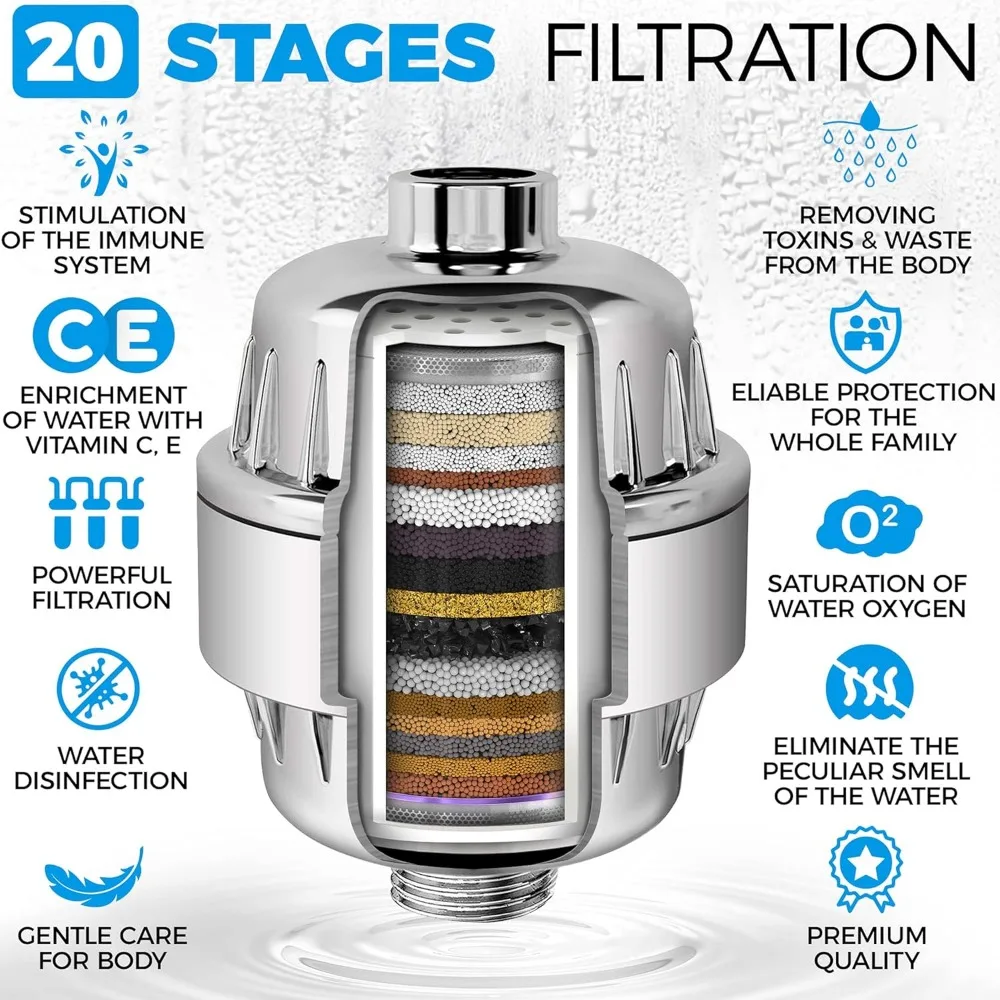 20 STAGES FILTRATION

STIMULATION OF THE IMMUNE SYSTEM

CE

ENRICHMENT OF WATER WITH VITAMIN C, E

POWERFUL FILTRATION

WATER DISINFECTION

GENTLE CARE FOR BODY

REMOVING TOXINS & WASTE FROM THE BODY

ELIABLE PROTECTION FOR THE WHOLE FAMILY

$O^2$

SATURATION OF WATER OXYGEN

ELIMINATE THE PECULIAR SMELL OF THE WATER

PREMIUM QUALITY