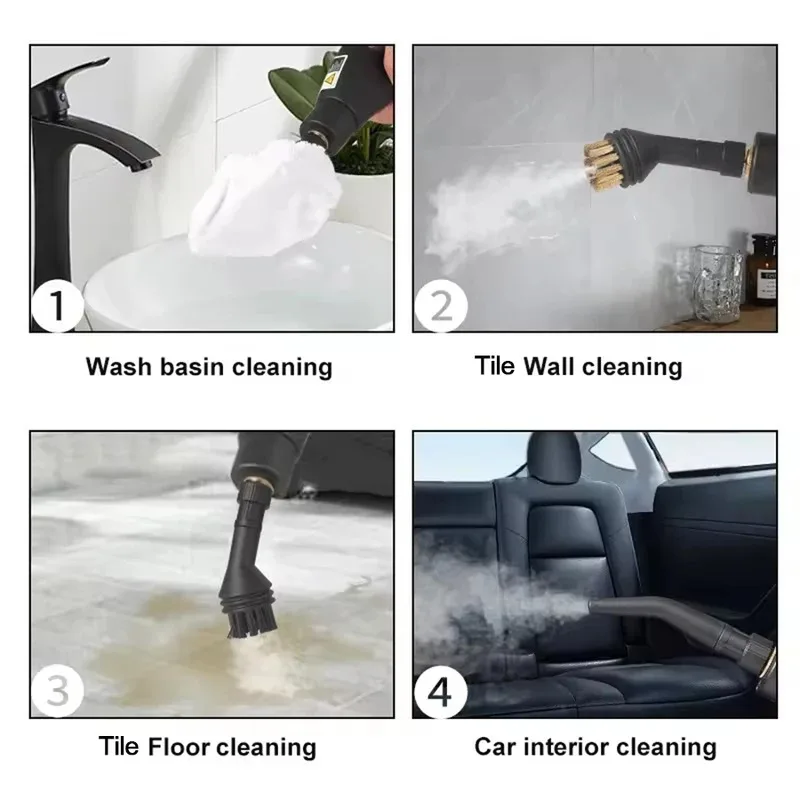 1

Wash basin cleaning

2

Tile Wall cleaning

3

Tile Floor cleaning

4

Car interior cleaning