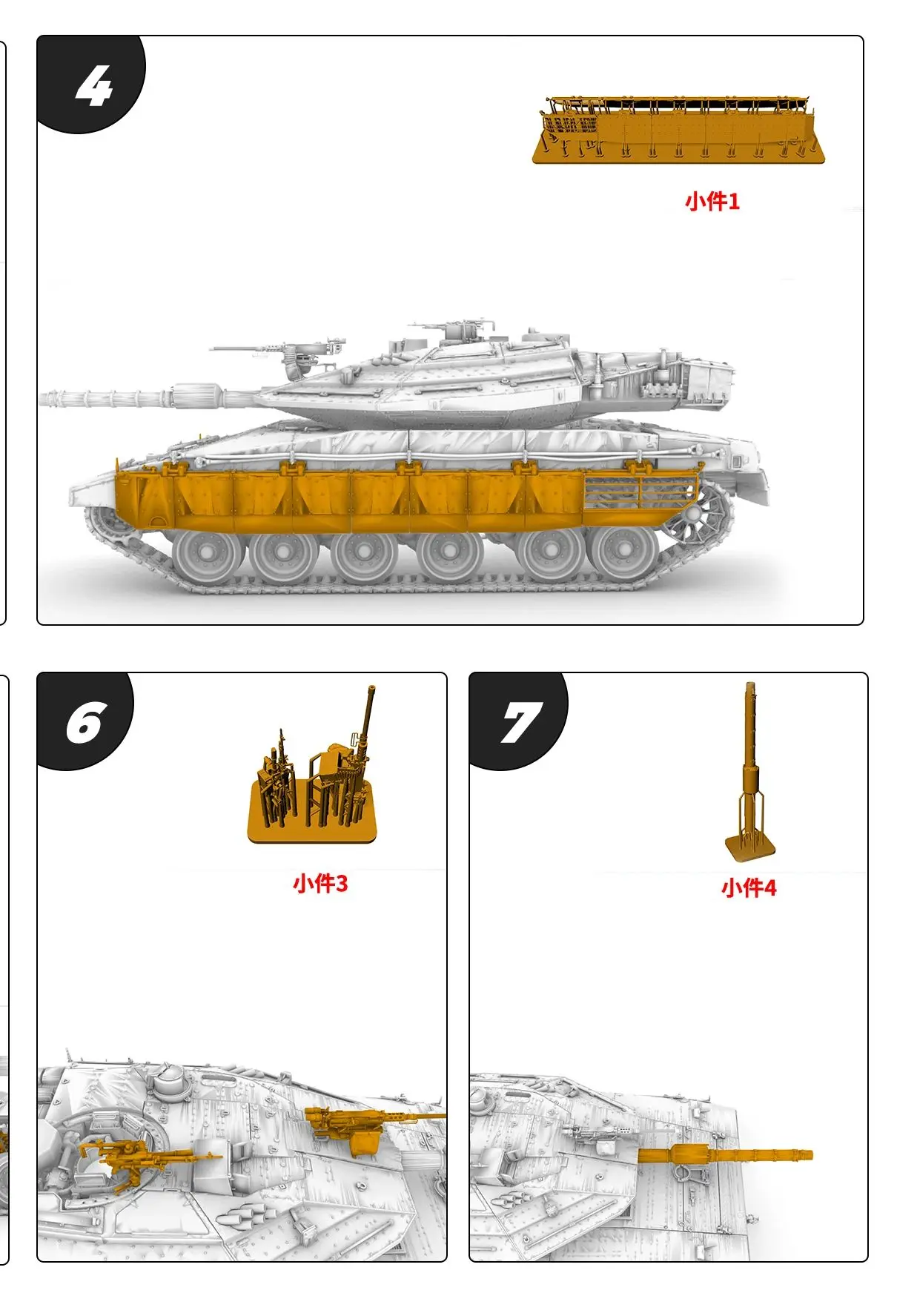 4

小件1

6

小件3

7

小件4